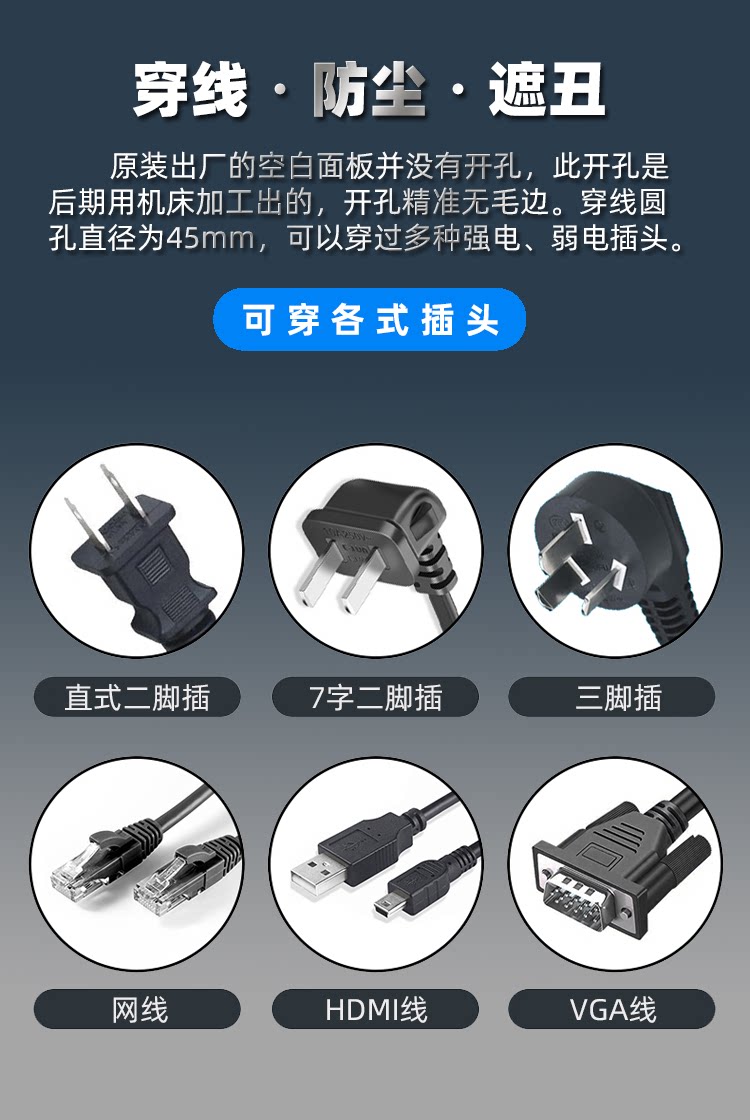 穿线 · 防尘 · 遮丑

原装出厂的空白面板并没有开孔，此开孔是后期用机床加工出的，开孔精准无毛边。穿线圆孔直径为45mm，可以穿过多种强电、弱电插头。

可穿各式插头

直式二脚插

7字二脚插

三脚插

网线

HDMI线

VGA线