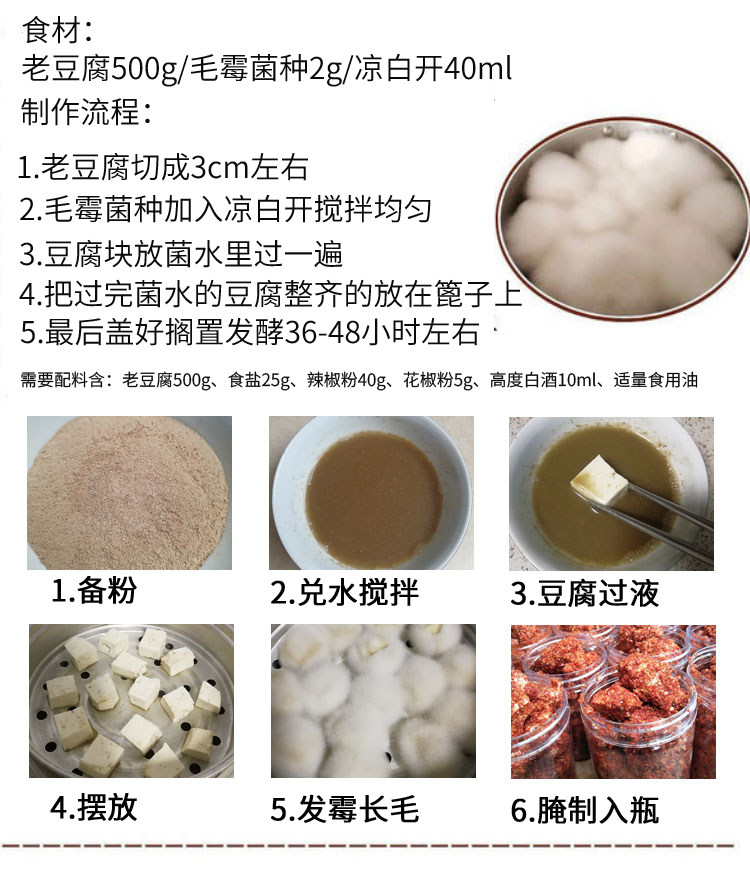 食材：
老豆腐500g/毛霉菌种2g/凉白开40ml
制作流程：

1.老豆腐切成3cm左右
2.毛霉菌种加入凉白开搅拌均匀
3.豆腐块放菌水里过一遍
4.把过完菌水的豆腐整齐的放在篦子上
5.最后盖好搁置发酵36-48小时左右

需要配料含：老豆腐500g、食盐25g、辣椒粉40g、花椒粉5g、高度白酒10ml、适量食用油

1.备粉
2.兑水搅拌
3.豆腐过液
4.摆放
5.发霉长毛
6.腌制入瓶