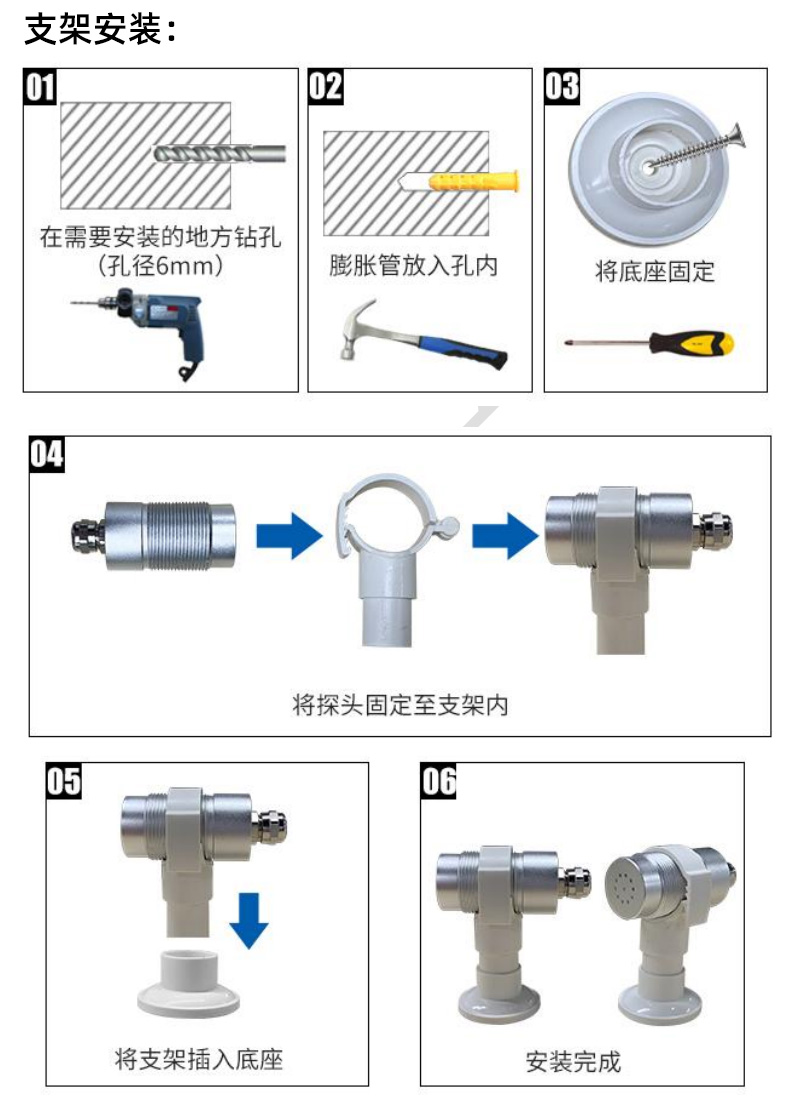 支架安装：

01
在需要安装的地方钻孔
（孔径6mm）

02
膨胀管放入孔内

03
将底座固定

04
将探头固定至支架内

05
将支架插入底座

06
安装完成