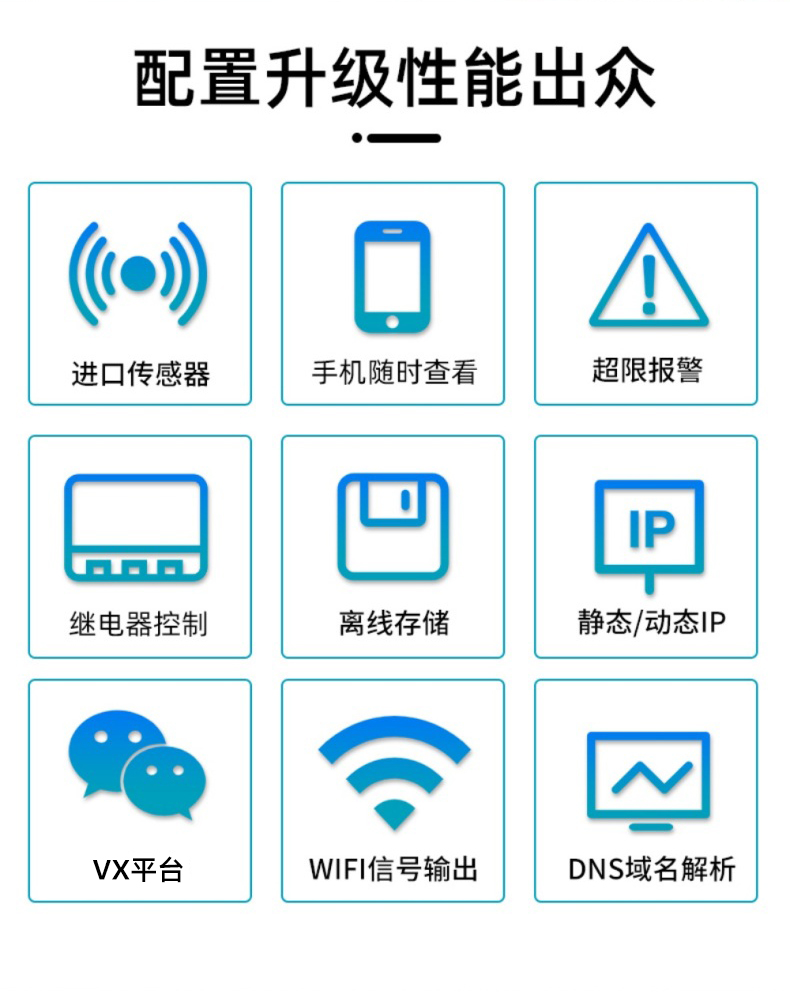 配置升级性能出众

进口传感器

手机随时查看

超限报警

继电器控制

离线存储

IP

静态/动态IP

VX平台

WIFI信号输出

DNS域名解析