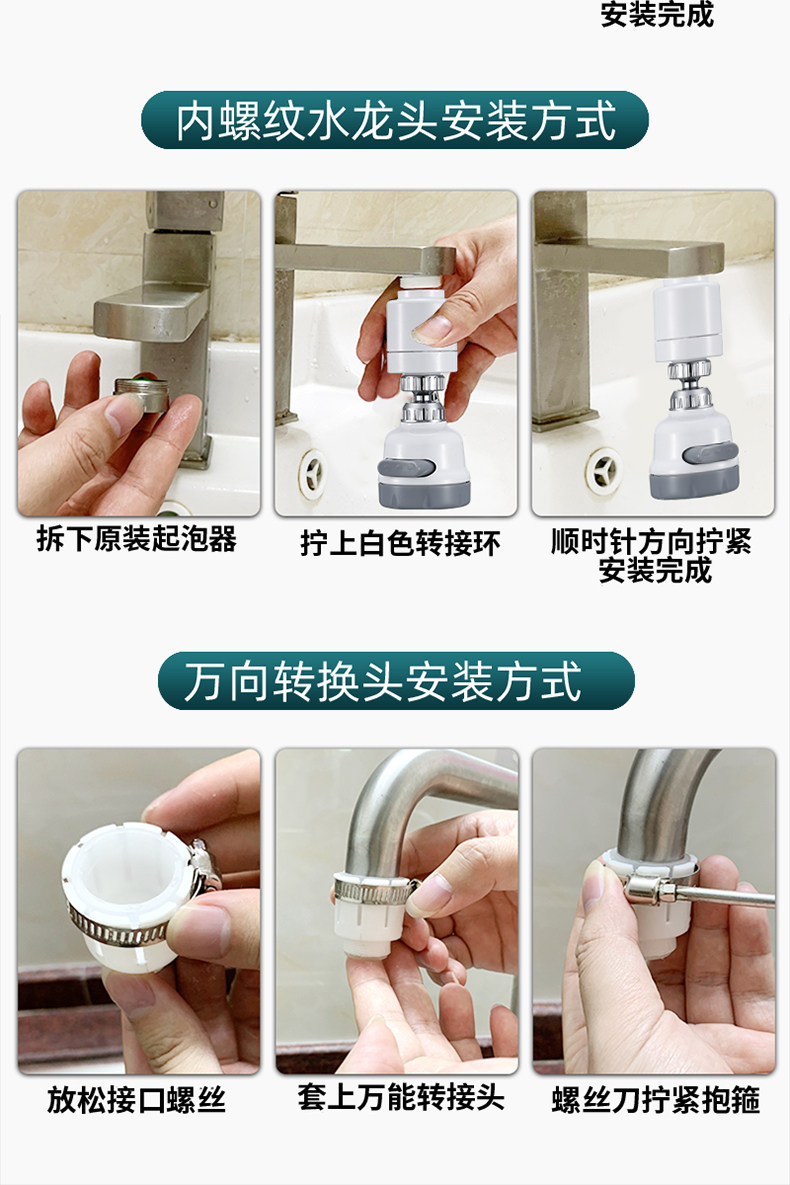 安装完成

内螺纹水龙头安装方式

拆下原装起泡器

拧上白色转接环

顺时针方向拧紧
安装完成

万向转换头安装方式

放松接口螺丝

套上万能转接头

螺丝刀拧紧抱箍