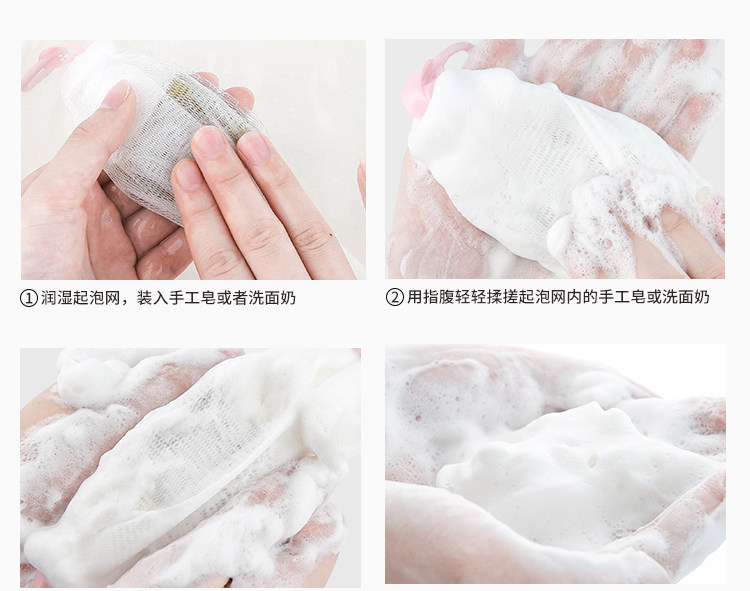 ①润湿起泡网，装入手工皂或者洗面奶

②用指腹轻轻揉搓起泡网内的手工皂或洗面奶