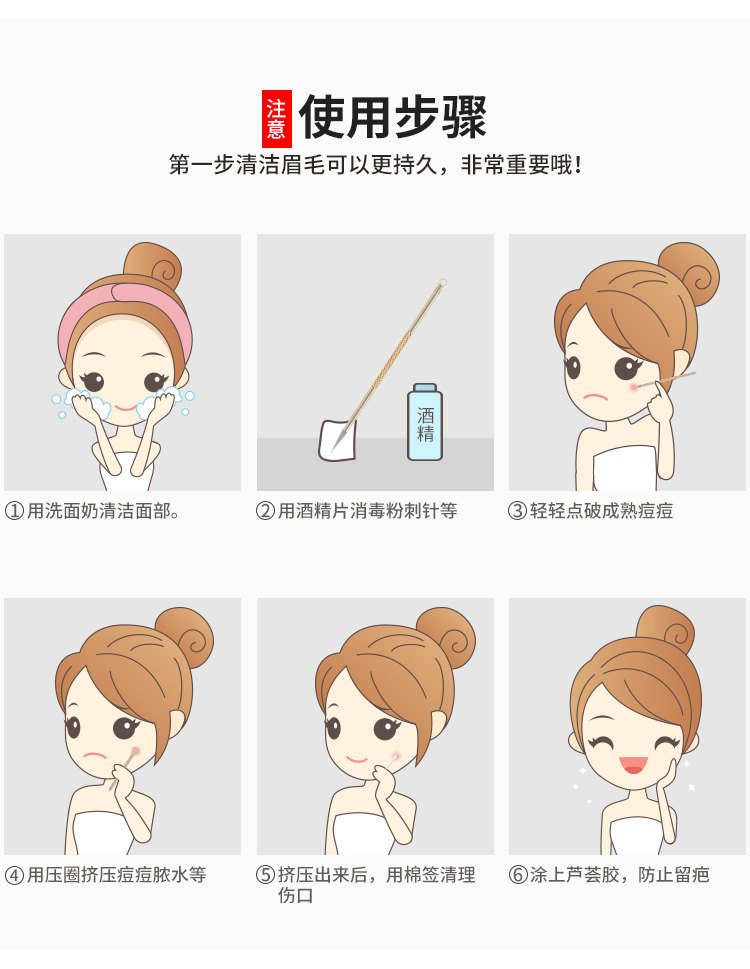 注意 使用步骤

第一步清洁眉毛可以更持久，非常重要哦！

酒精

①用洗面奶清洁面部。

②用酒精片消毒粉刺针等

③轻轻点破成熟痘痘

④用压圈挤压痘痘脓水等

⑤挤压出来后，用棉签清理伤口

⑥涂上芦荟胶，防止留疤