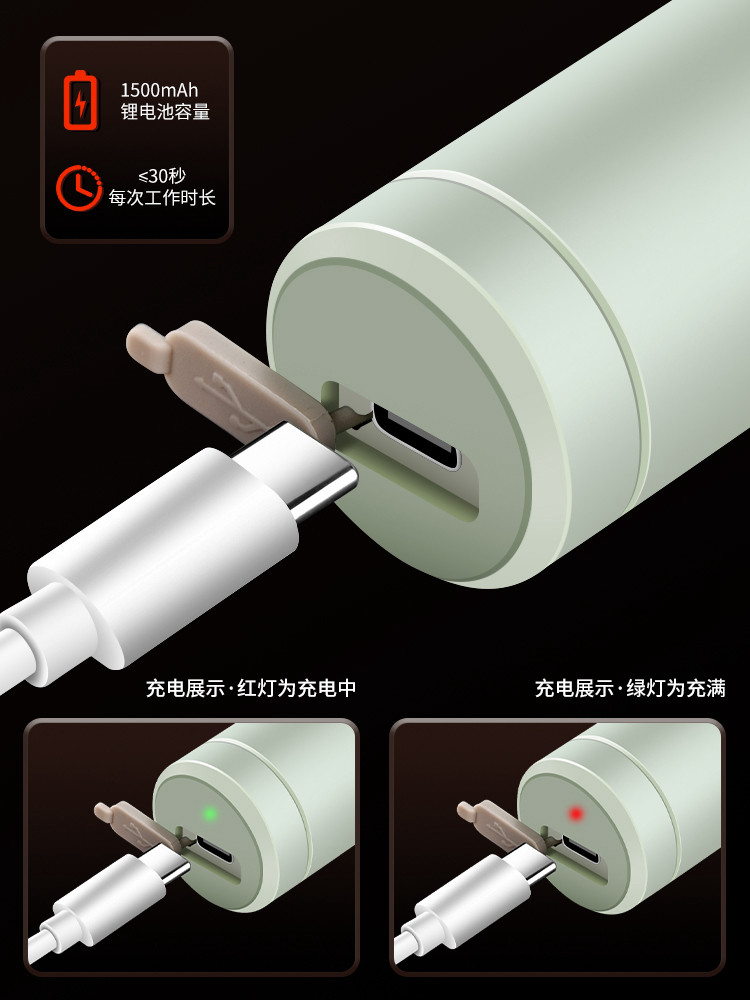 1500mAh
锂电池容量

≤30秒
每次工作时长

充电展示·红灯为充电中

充电展示·绿灯为充满