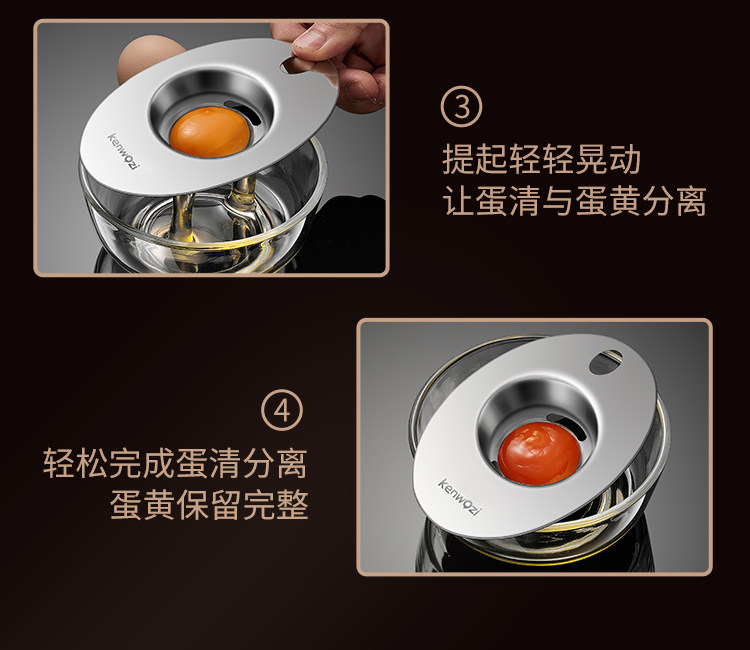 kenwozi

③
提起轻轻晃动
让蛋清与蛋黄分离

④
轻松完成蛋清分离
蛋黄保留完整

kenwozi