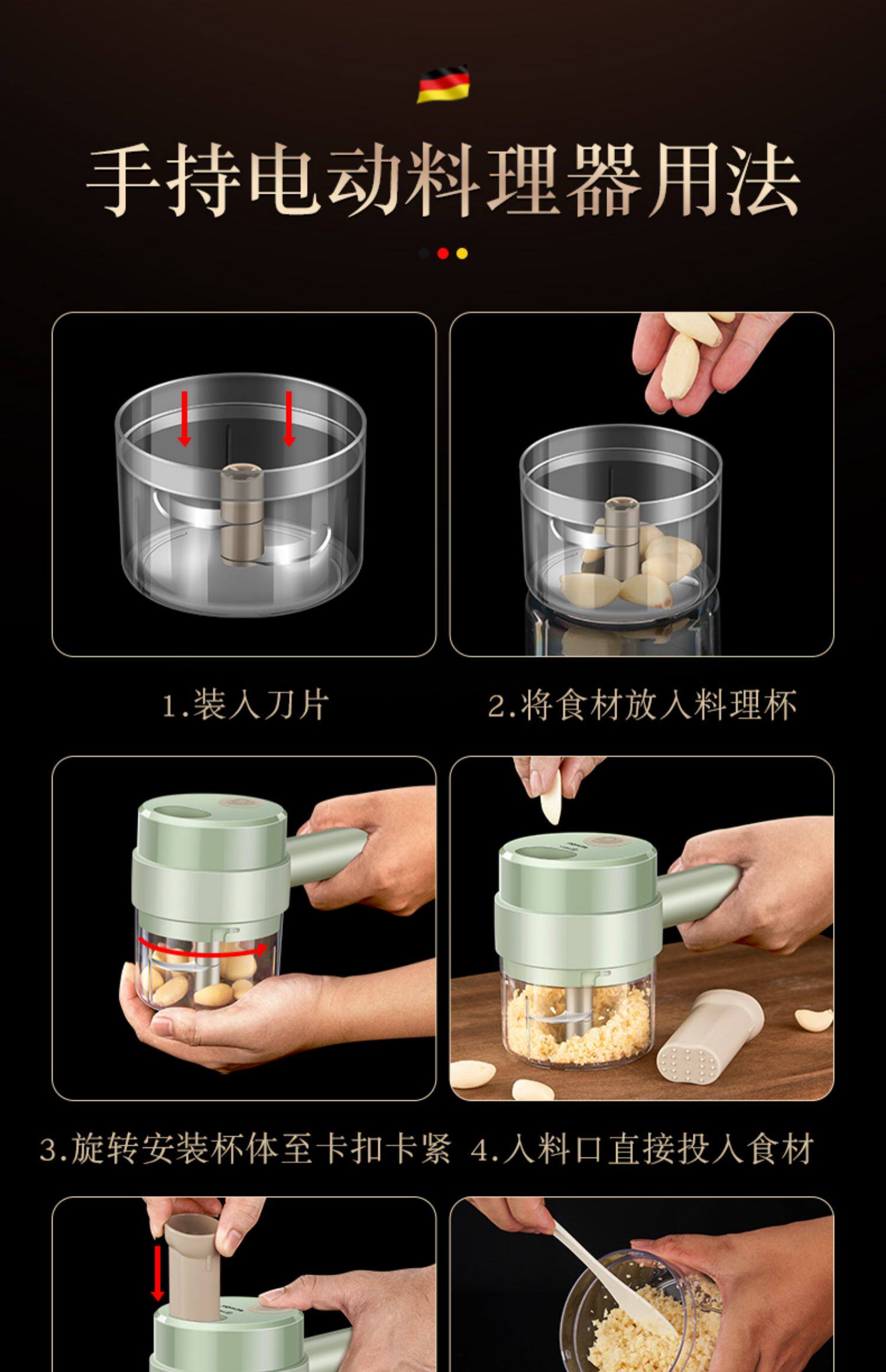 手持电动料理器用法

1.装入刀片

2.将食材放入料理杯

3.旋转安装杯体至卡扣卡紧

4.入料口直接投入食材