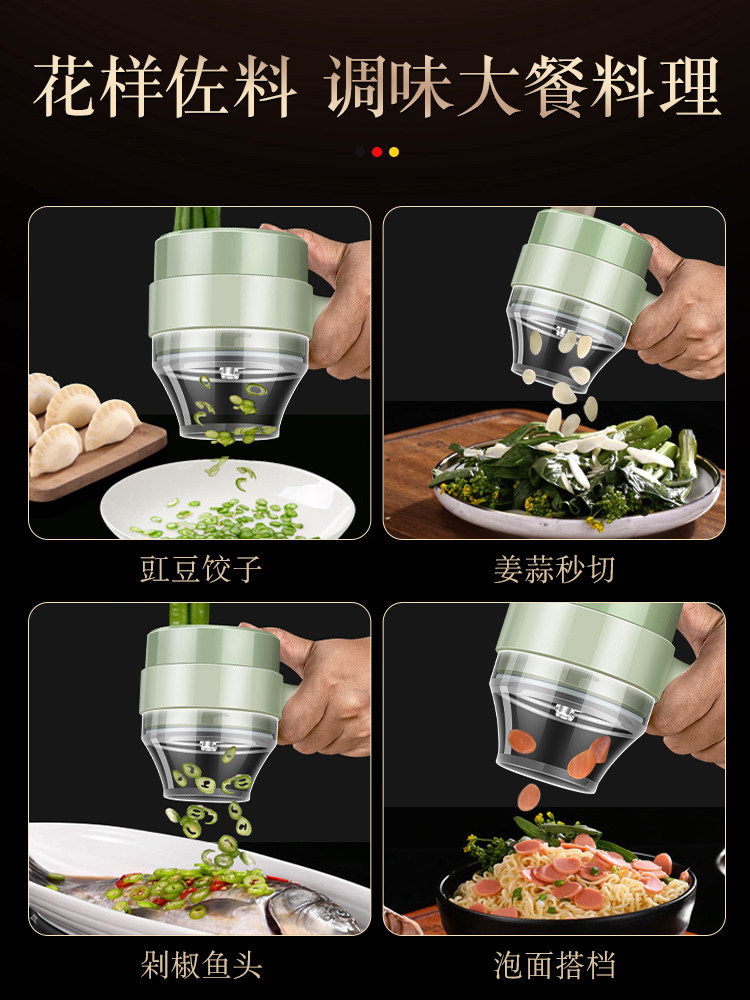 花样佐料 调味大餐料理

豇豆饺子

姜蒜秒切

剁椒鱼头

泡面搭档