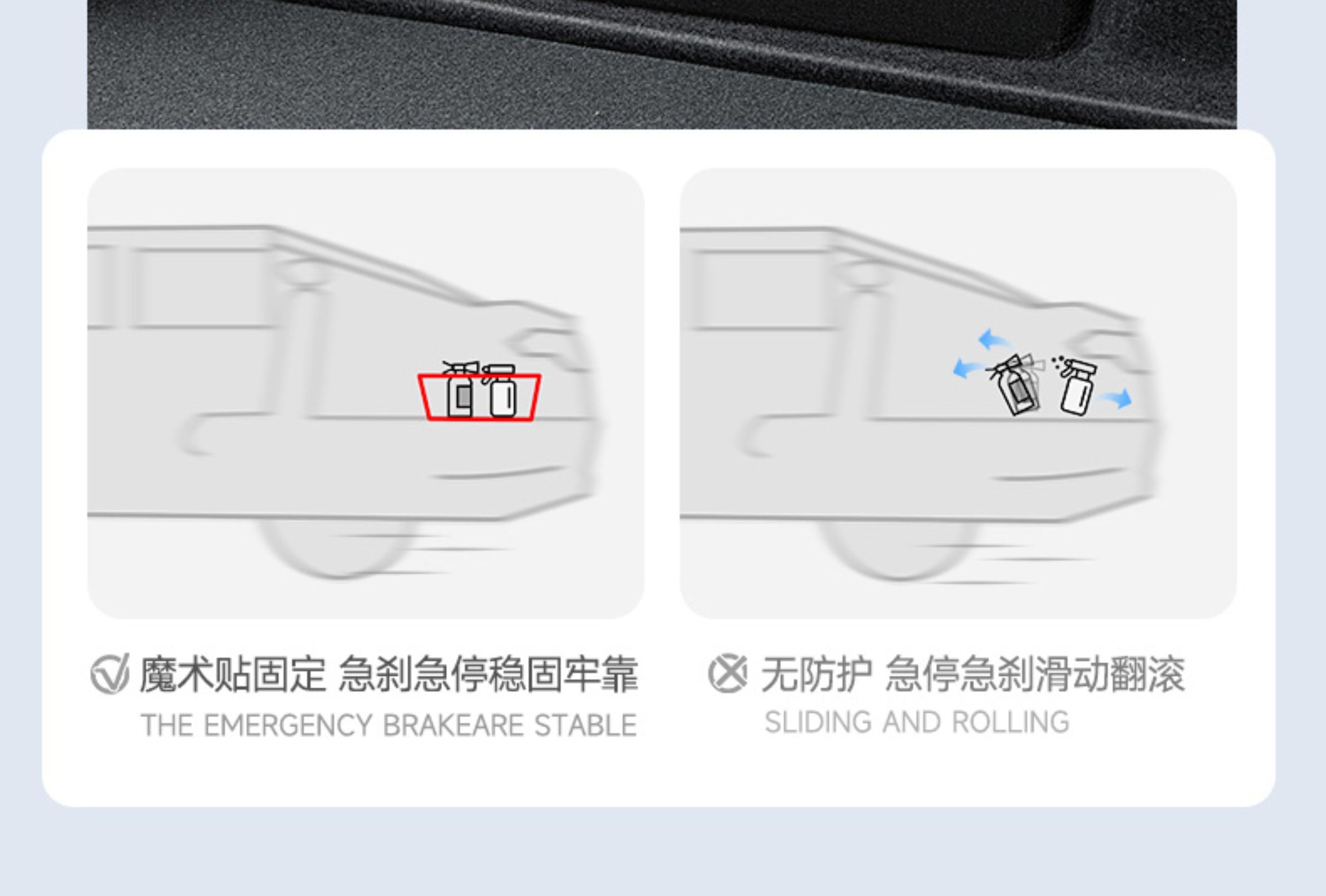 魔术贴固定 急刹急停稳固牢靠
THE EMERGENCY BRAKEARE STABLE

无防护 急停急刹滑动翻滚
SLIDING AND ROLLING