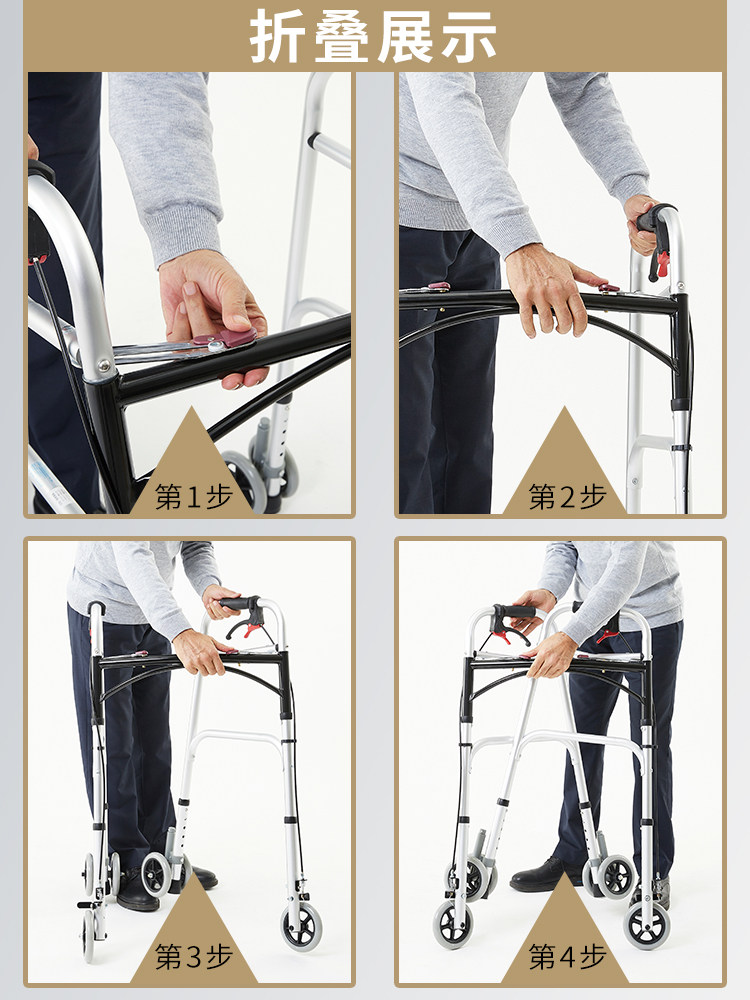 折叠展示

第1步

第2步

第3步

第4步