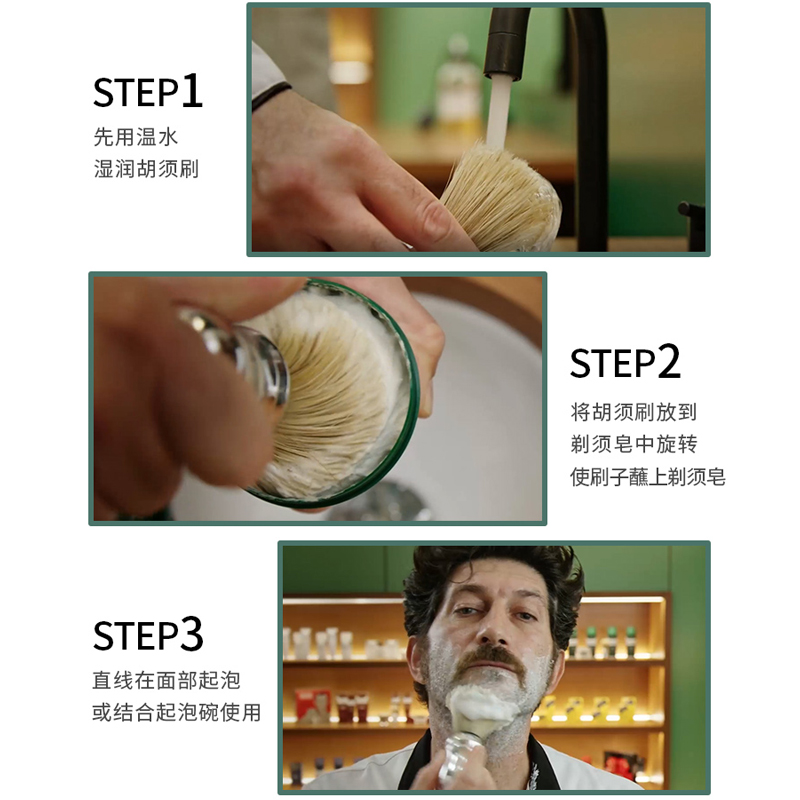 STEP1
先用温水
湿润胡须刷

STEP2
将胡须刷放到
剃须皂中旋转
使刷子蘸上剃须皂

STEP3
直线在面部起泡
或结合起泡碗使用