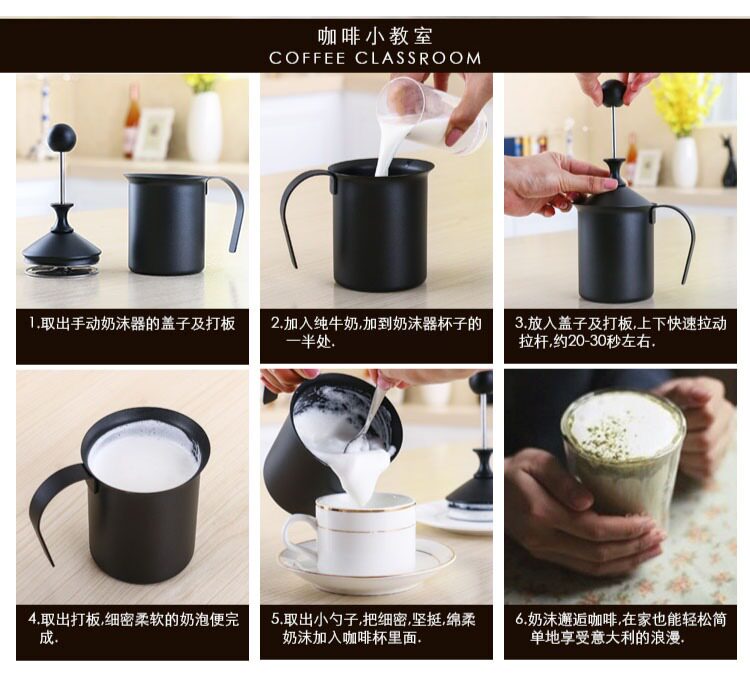 咖啡小教室
COFFEE CLASSROOM

1.取出手动奶沫器的盖子及打板

2.加入纯牛奶,加到奶沫器杯子的一半处.

3.放入盖子及打板,上下快速拉动拉杆,约20-30秒左右.

4.取出打板,细密柔软的奶泡便完成.

5.取出小勺子,把细密,坚挺,绵柔奶沫加入咖啡杯里面.

6.奶沫邂逅咖啡,在家也能轻松简单地享受意大利的浪漫.