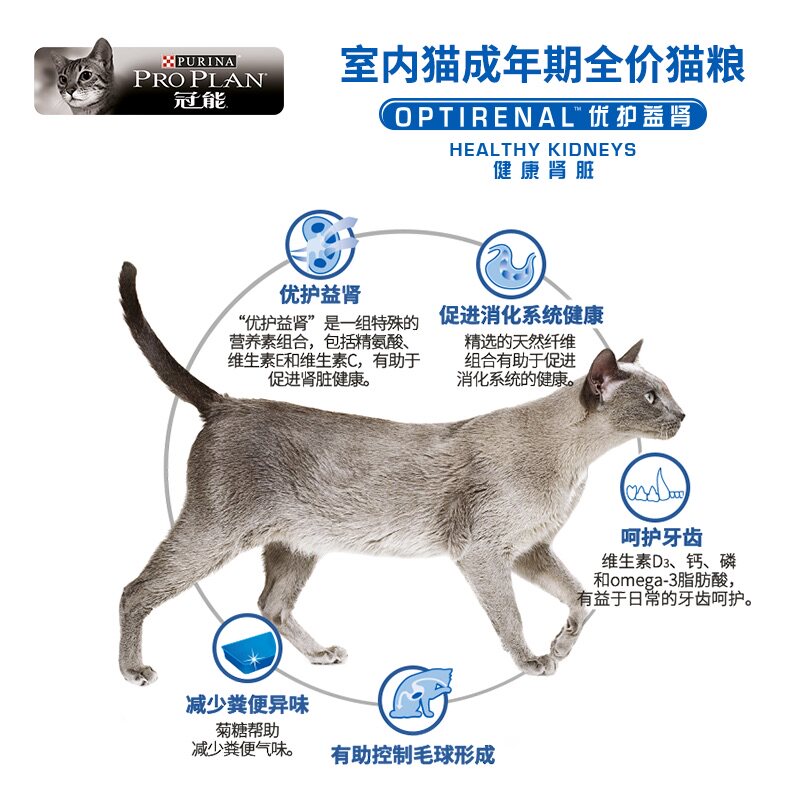 PURINA
PRO PLAN
冠能

室内猫成年期全价猫粮
OPTIRENAL™ 优护益肾
HEALTHY KIDNEYS
健康肾脏

优护益肾
“优护益肾”是一组特殊的营养素组合，包括精氨酸、维生素E和维生素C，有助于促进肾脏健康。

促进消化系统健康
精选的天然纤维组合有助于促进消化系统的健康。

呵护牙齿
维生素$D_3$、钙、磷和omega-3脂肪酸，有益于日常的牙齿呵护。

减少粪便异味
菊糖帮助减少粪便气味。

有助控制毛球形成