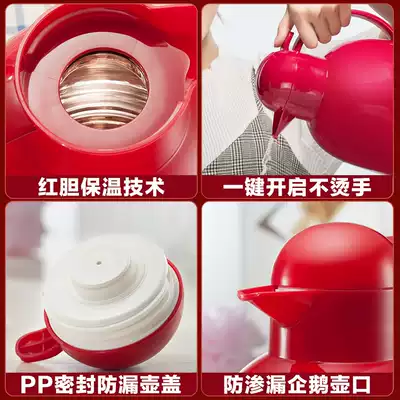 红胆保温技术

一键开启不烫手

PP密封防漏壶盖

防渗漏企鹅壶口