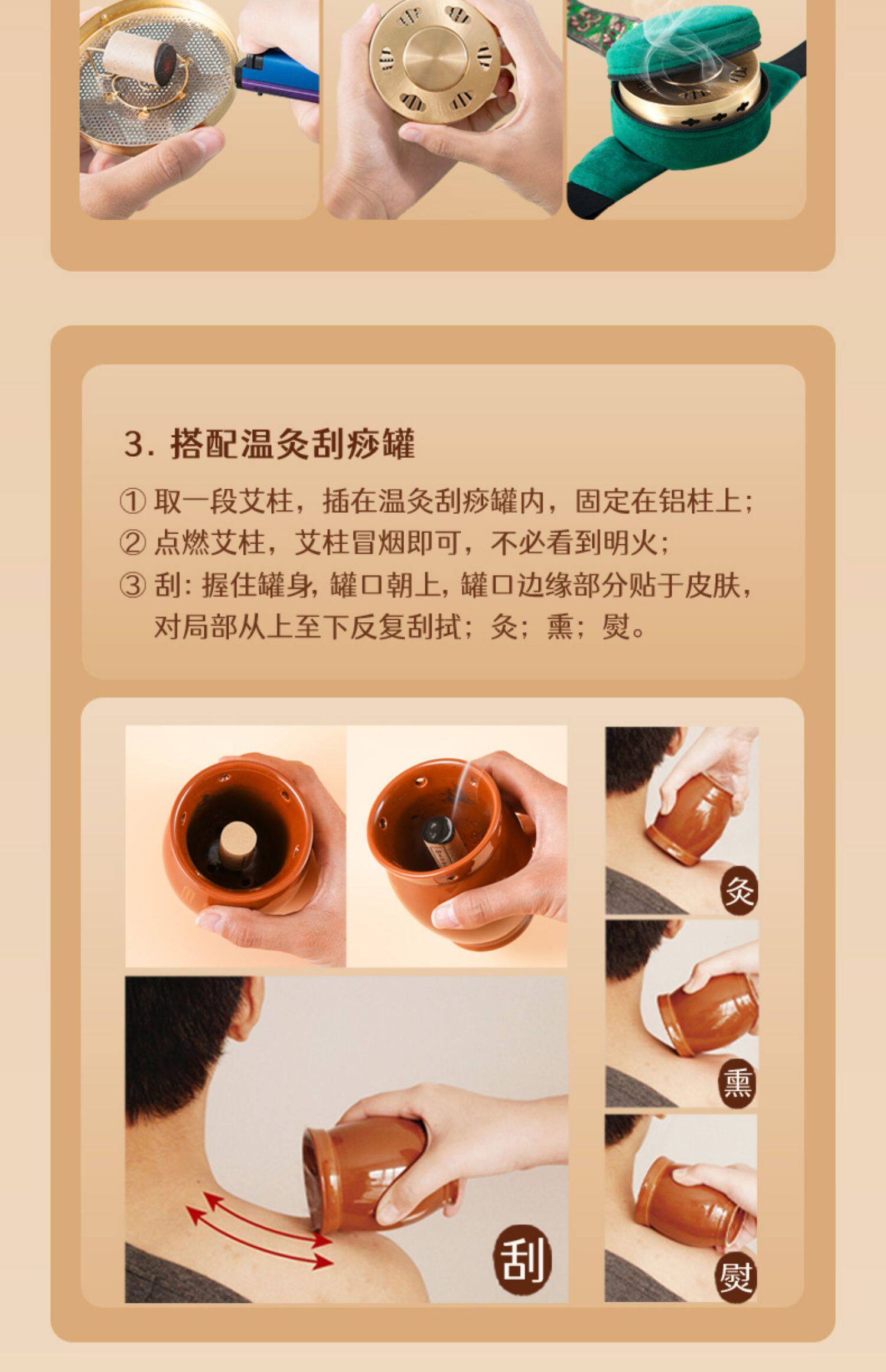 3. 搭配温灸刮痧罐

① 取一段艾柱，插在温灸刮痧罐内，固定在铝柱上；
② 点燃艾柱，艾柱冒烟即可，不必看到明火；
③ 刮：握住罐身，罐口朝上，罐口边缘部分贴于皮肤，对局部从上至下反复刮拭；灸；熏；熨。

灸

熏

刮

熨