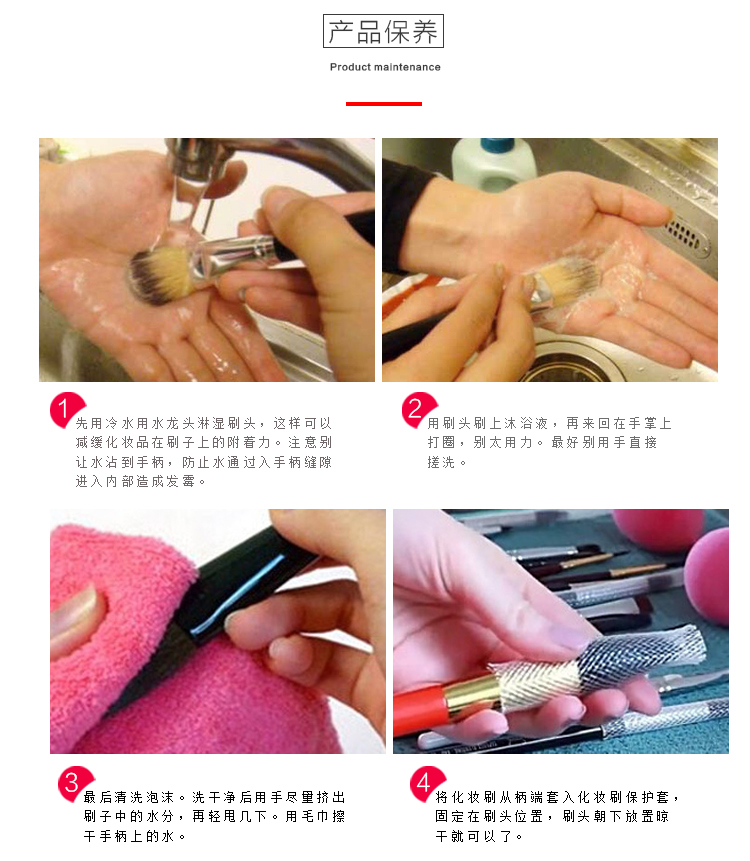 产品保养

Product maintenance

1 先用冷水用水龙头淋湿刷头，这样可以减缓化妆品在刷子上的附着力。注意别让水沾到手柄，防止水通过入手柄缝隙进入内部造成发霉。

2 用刷头刷上沐浴液，再来回在手掌上打圈，别太用力。最好别用手直接搓洗。

3 最后清洗泡沫。洗干净后用手尽量挤出刷子中的水分，再轻甩几下。用毛巾擦干手柄上的水。

4 将化妆刷从柄端套入化妆刷保护套，固定在刷头位置，刷头朝下放置晾干就可以了。