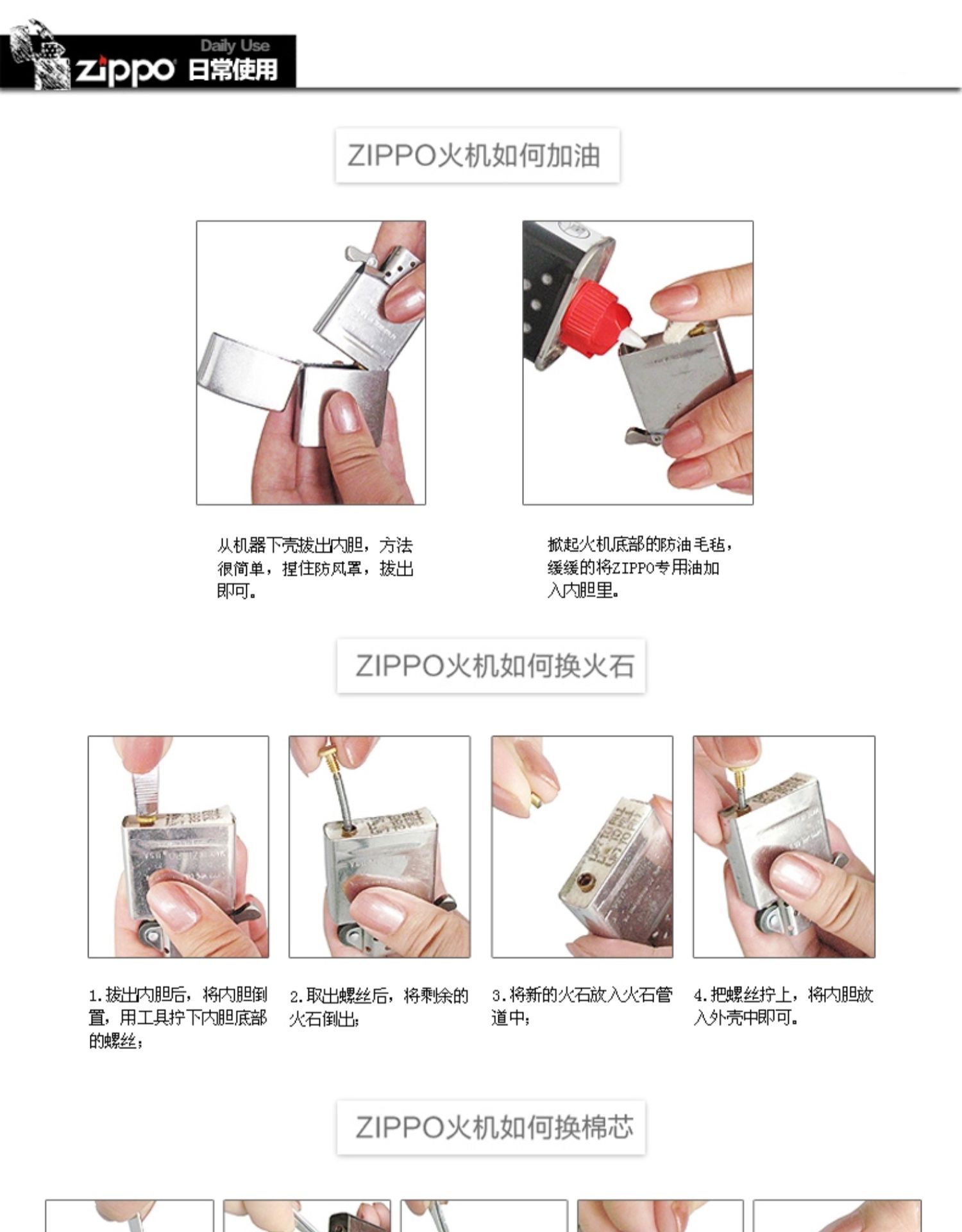 Daily Use
zippo 日常使用

ZIPPO火机如何加油

从机器下壳拔出内胆，方法很简单，捏住防风罩，拔出即可。

掀起火机底部的防油毛毡，缓缓的将ZIPPO专用油加入内胆里。

ZIPPO火机如何换火石

1.拔出内胆后，将内胆倒置，用工具拧下内胆底部的螺丝；

2.取出螺丝后，将剩余的火石倒出；

3.将新的火石放入火石管道中；

4.把螺丝拧上，将内胆放入外壳中即可。

ZIPPO火机如何换棉芯