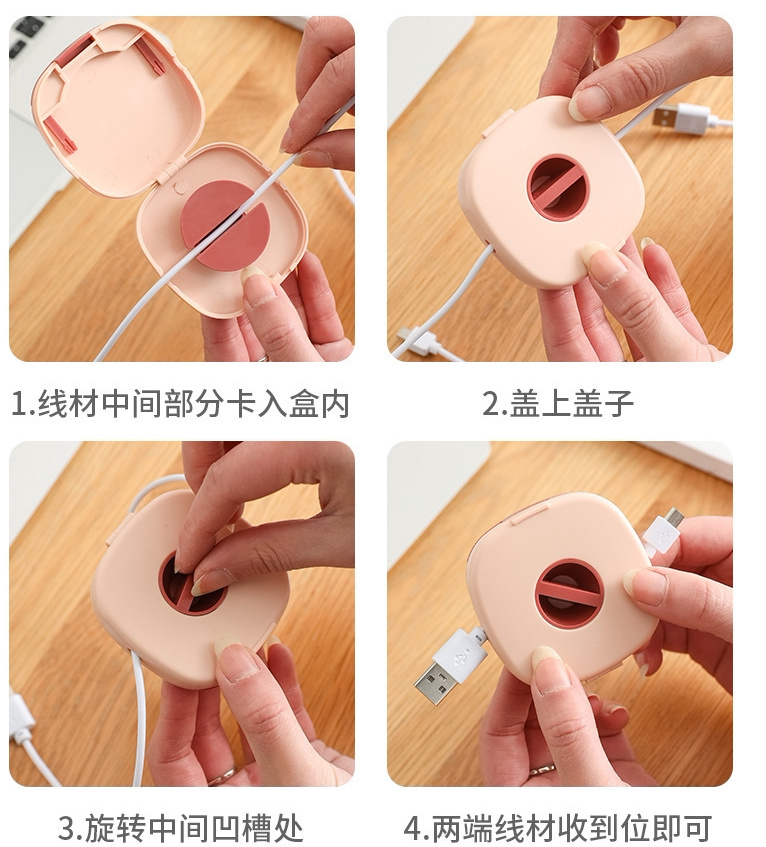 1.线材中间部分卡入盒内

2.盖上盖子

3.旋转中间凹槽处

4.两端线材收到位即可