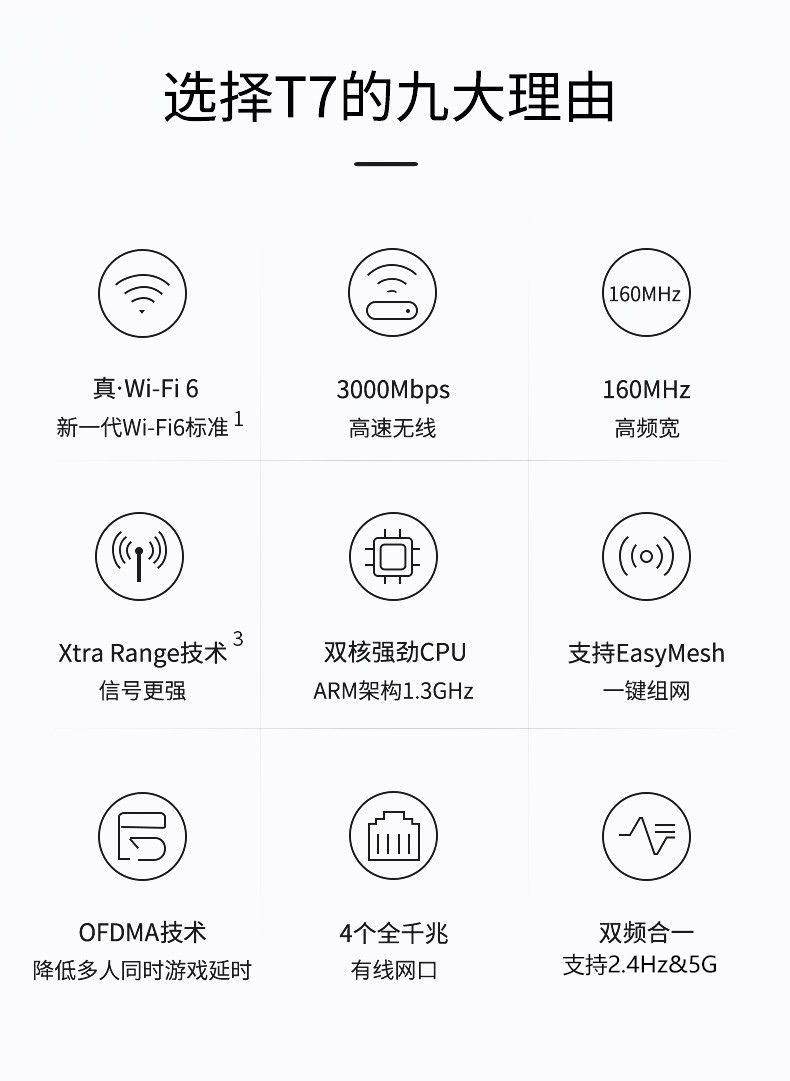 选择T7的九大理由

160MHz

真·Wi-Fi 6
新一代Wi-Fi6标准$^{1}$

3000Mbps
高速无线

160MHz
高频宽

Xtra Range技术$^{3}$
信号更强

双核强劲CPU
ARM架构1.3GHz

支持EasyMesh
一键组网

OFDMA技术
降低多人同时游戏延时

4个全千兆
有线网口

双频合一
支持2.4Hz&5G