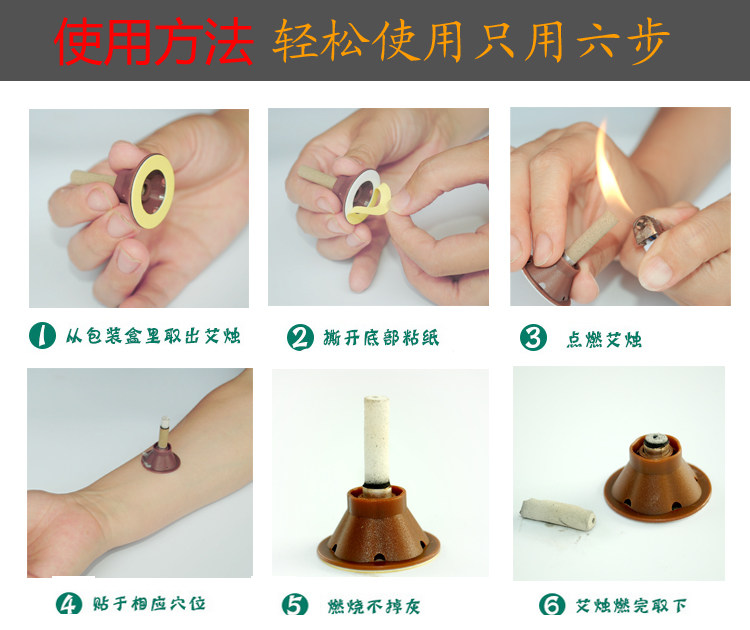 使用方法 轻松使用只用六步

1 从包装盒里取出艾烛

2 撕开底部粘纸

3 点燃艾烛

4 贴于相应穴位

5 燃烧不掉灰

6 艾烛燃完取下