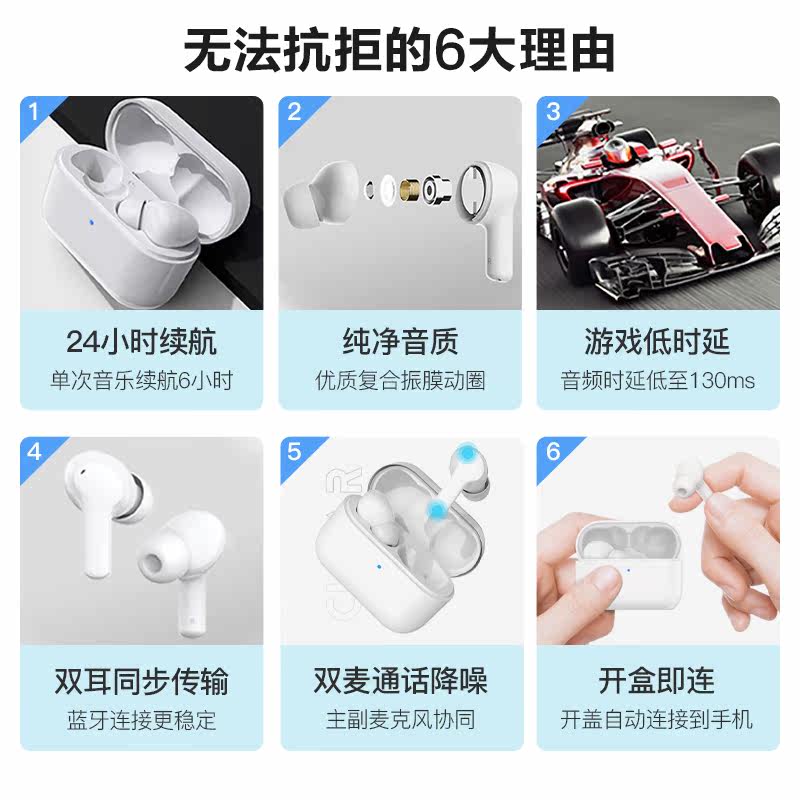 无法抗拒的6大理由

1

24小时续航
单次音乐续航6小时

2

纯净音质
优质复合振膜动圈

3

游戏低时延
音频时延低至130ms

4

双耳同步传输
蓝牙连接更稳定

5

双麦通话降噪
主副麦克风协同

6

开盒即连
开盖自动连接到手机