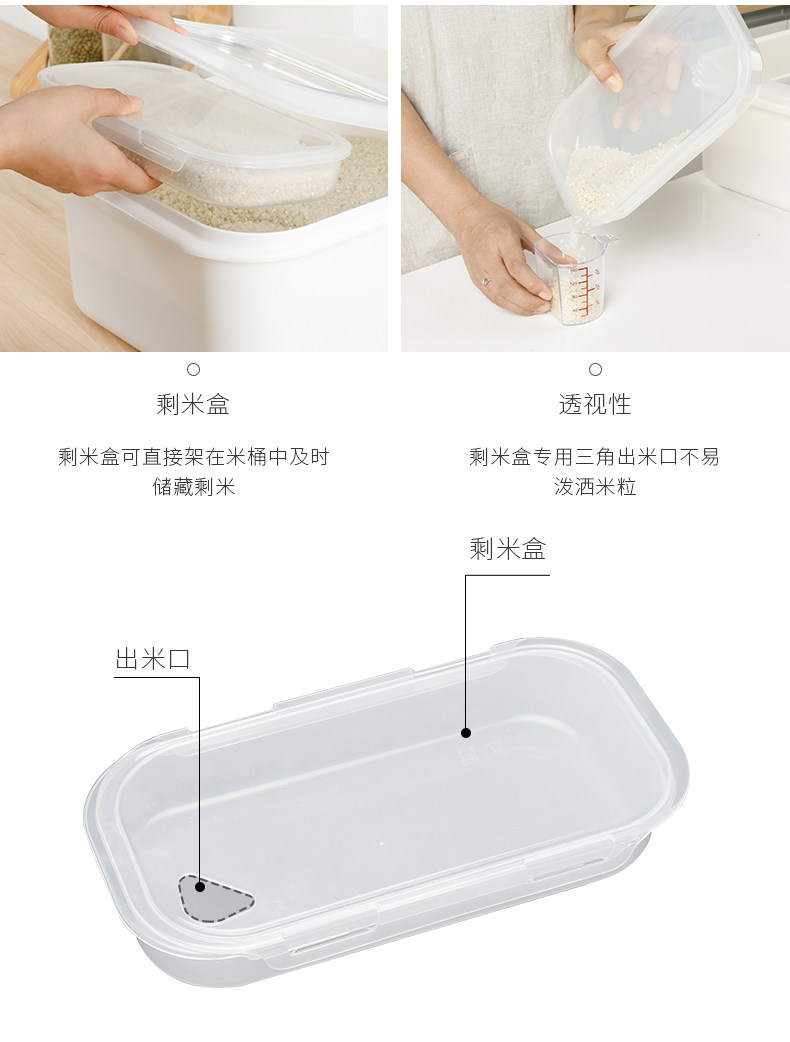 剩米盒

剩米盒可直接架在米桶中及时储藏剩米

透视性

剩米盒专用三角出米口不易泼洒米粒

剩米盒

出米口