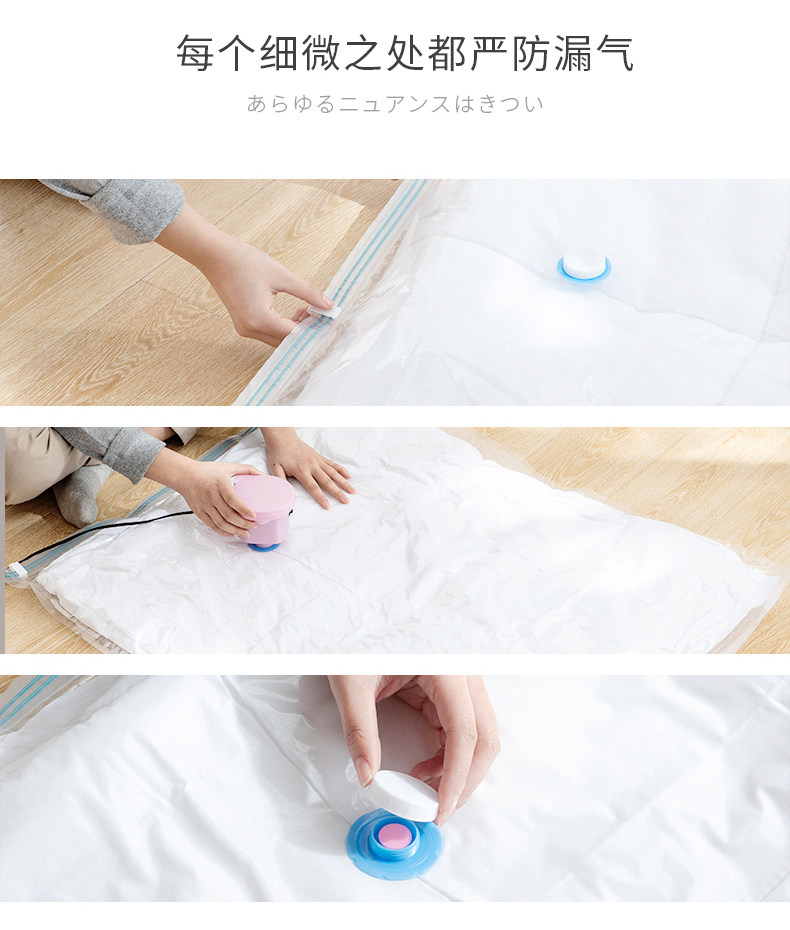 每个细微之处都严防漏气

あらゆるニュアンスはきつい