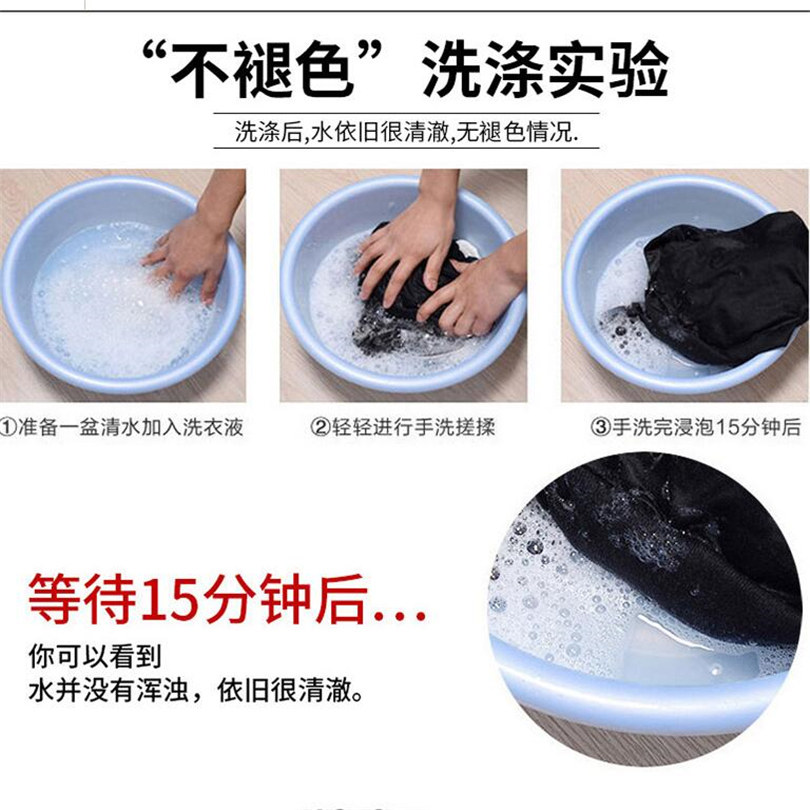 “不褪色”洗涤实验

洗涤后,水依旧很清澈,无褪色情况.

①准备一盆清水加入洗衣液

②轻轻进行手洗搓揉

③手洗完浸泡15分钟后

等待15分钟后…

你可以看到
水并没有浑浊，依旧很清澈。