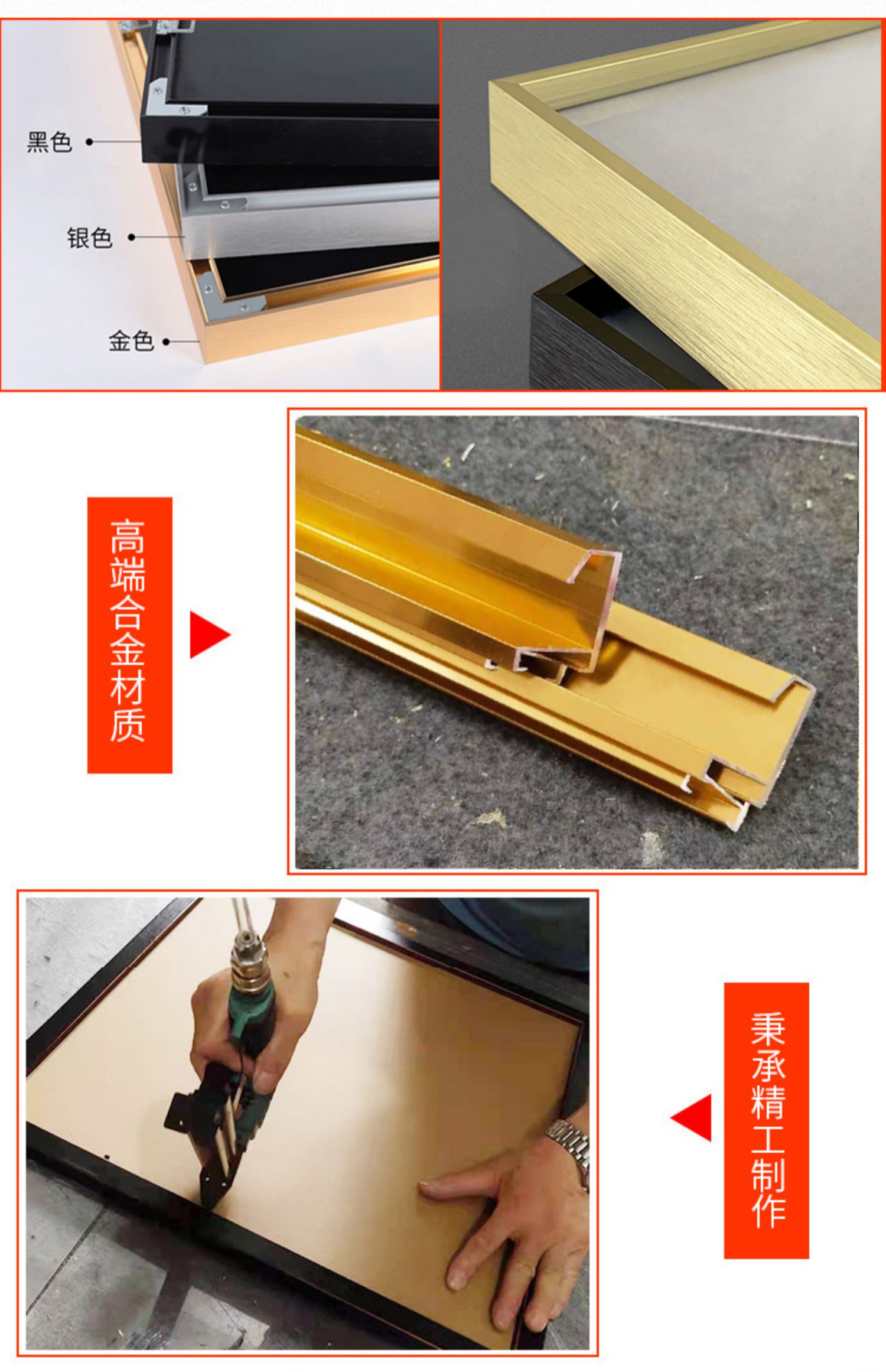 黑色

银色

金色

高端合金材质

秉承精工制作