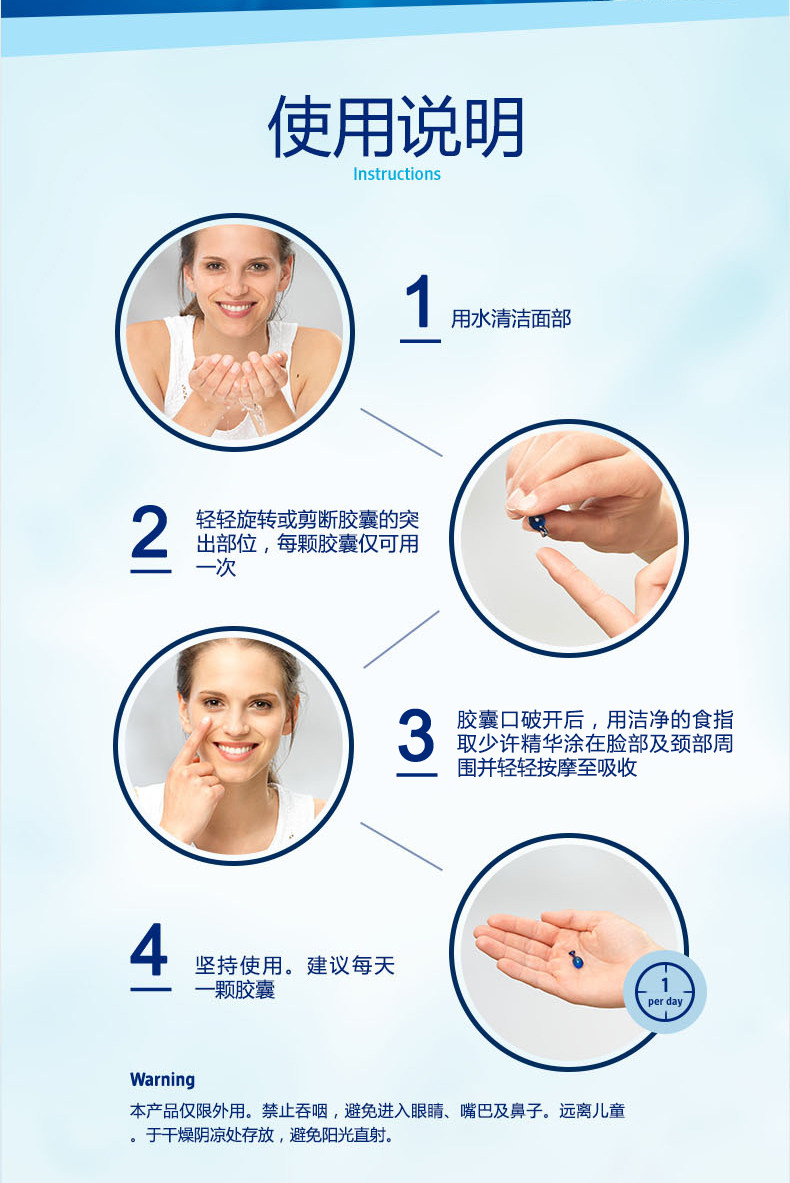 使用说明
Instructions

1 用水清洁面部

2 轻轻旋转或剪断胶囊的突出部位，每颗胶囊仅可用一次

3 胶囊口破开后，用洁净的食指取少许精华涂在脸部及颈部周围并轻轻按摩至吸收

4 坚持使用。建议每天一颗胶囊

1 per day

Warning
本产品仅限外用。禁止吞咽，避免进入眼睛、嘴巴及鼻子。远离儿童。于干燥阴凉处存放，避免阳光直射。