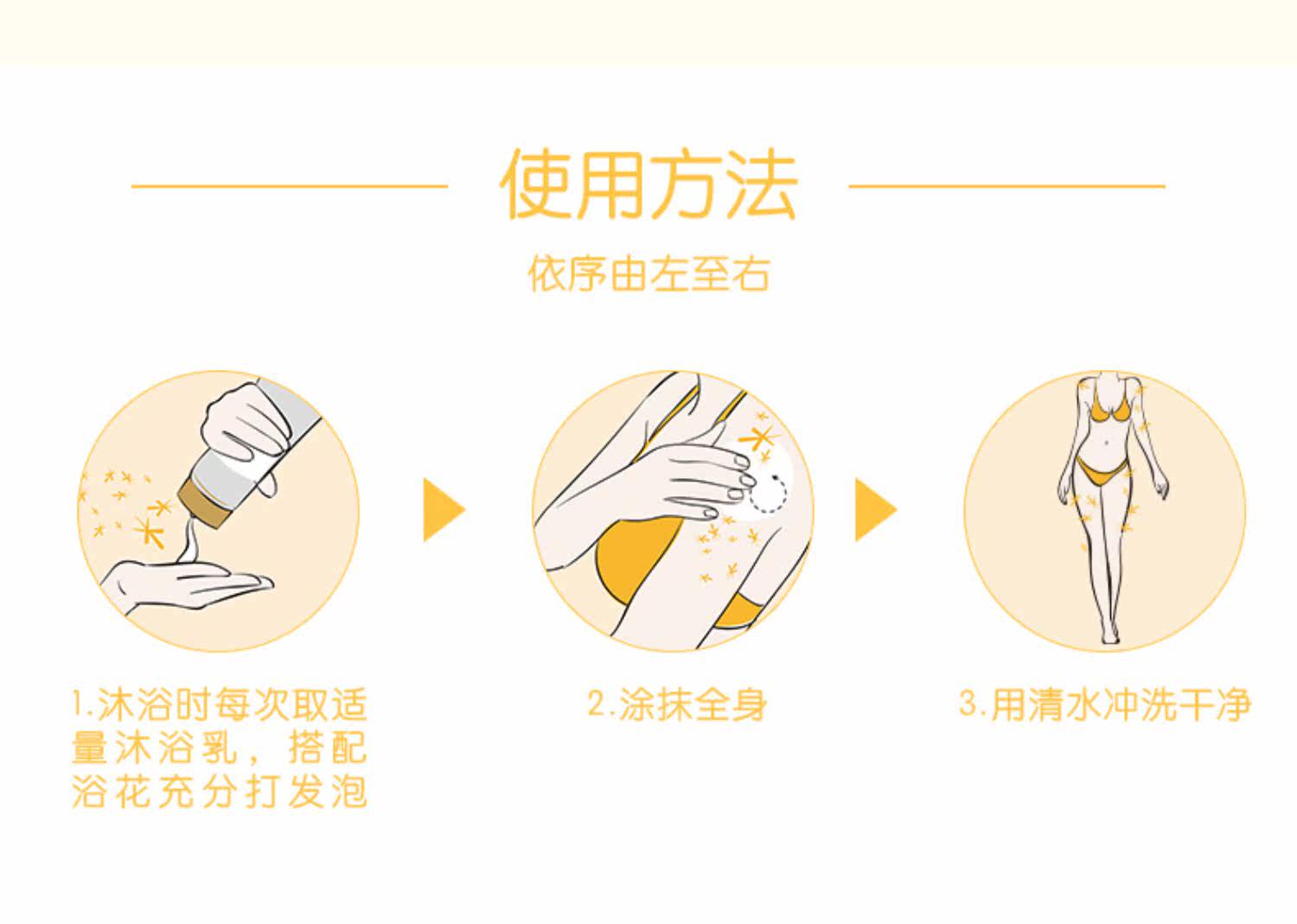 使用方法

依序由左至右

1.沐浴时每次取适量沐浴乳，搭配浴花充分打发泡

2.涂抹全身

3.用清水冲洗干净