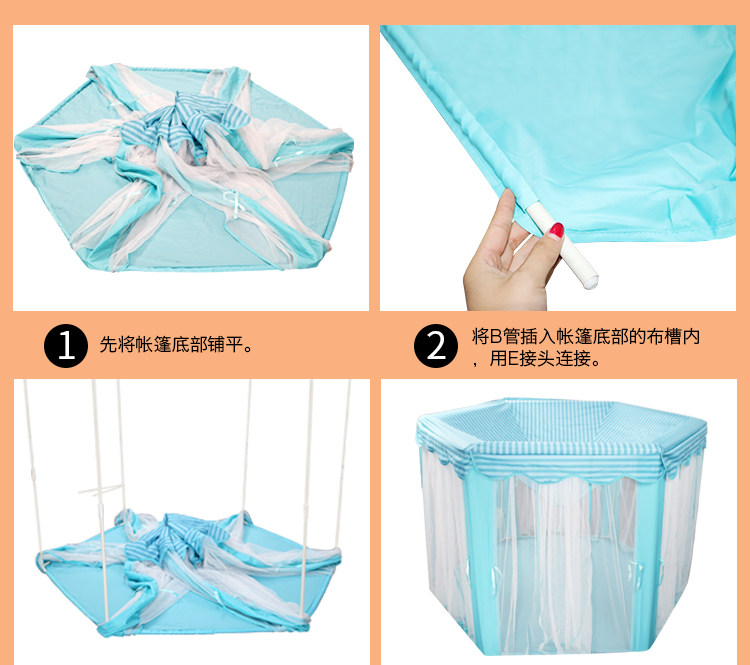 1 先将帐篷底部铺平。

2 将B管插入帐篷底部的布槽内，用E接头连接。