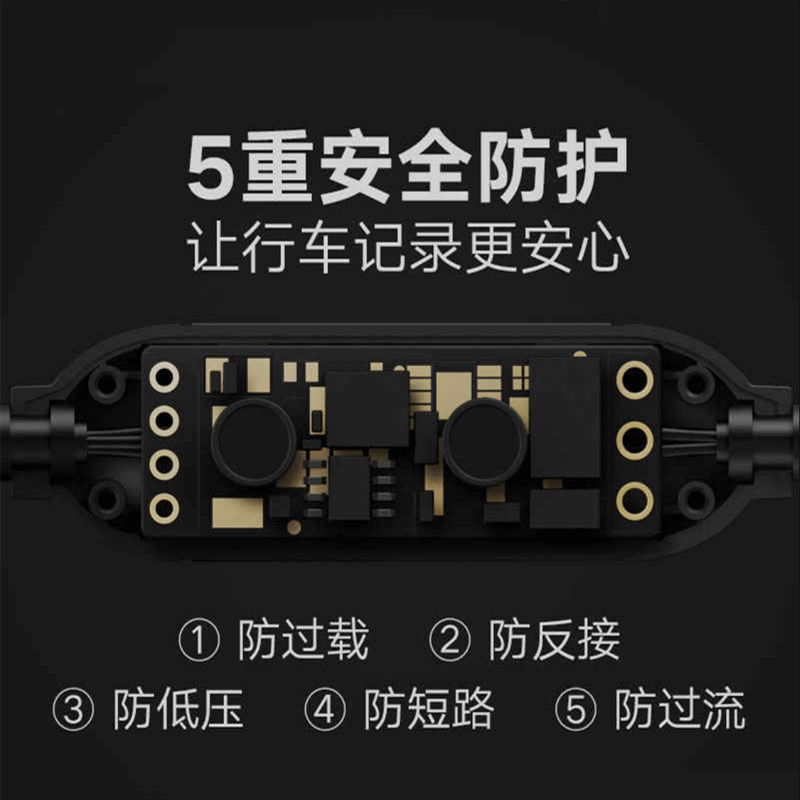 5重安全防护
让行车记录更安心

① 防过载 ② 防反接
③ 防低压 ④ 防短路 ⑤ 防过流