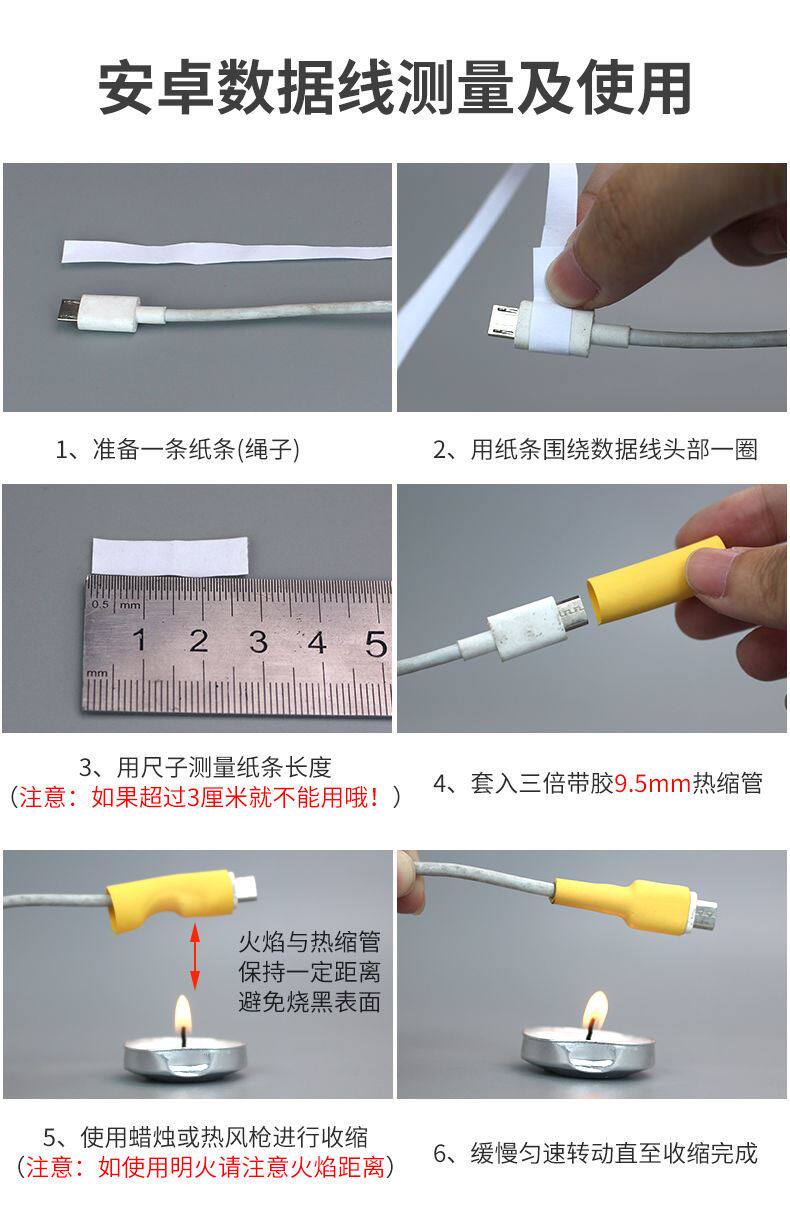 安卓数据线测量及使用

1、准备一条纸条(绳子)

2、用纸条围绕数据线头部一圈

0.5 mm
1 2 3 4 5
mm

3、用尺子测量纸条长度
（注意：如果超过3厘米就不能用哦！）

4、套入三倍带胶9.5mm热缩管

火焰与热缩管
保持一定距离
避免烧黑表面

5、使用蜡烛或热风枪进行收缩
（注意：如使用明火请注意火焰距离）

6、缓慢匀速转动直至收缩完成