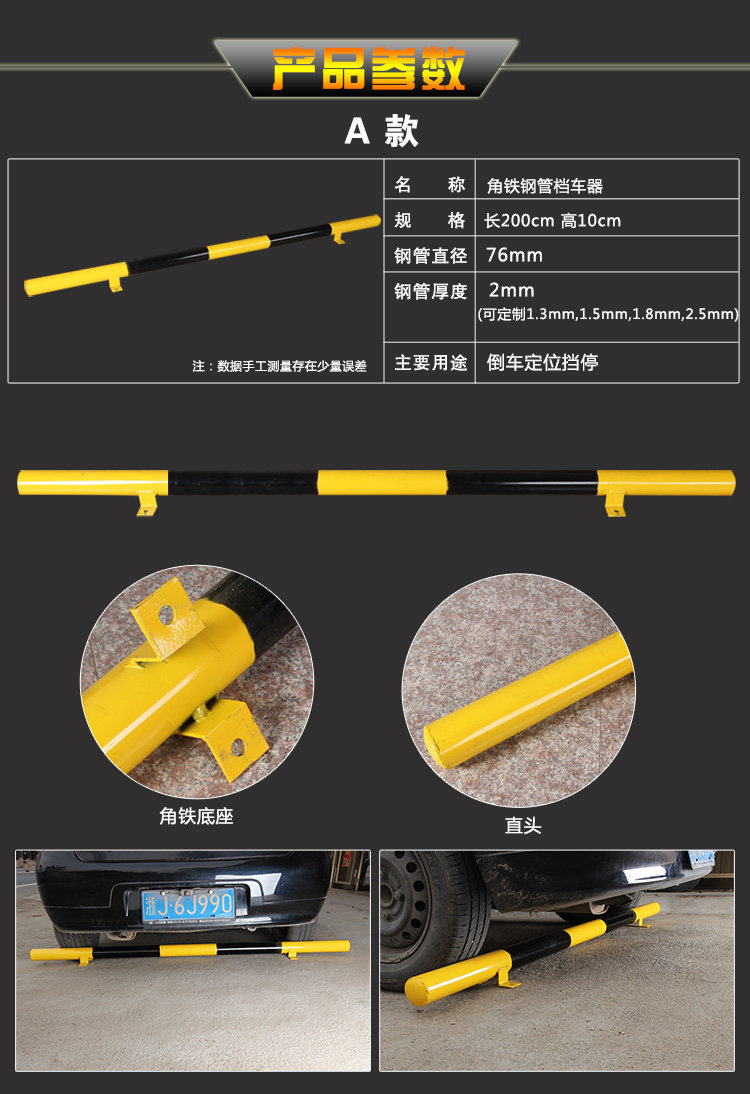 产品参数

A 款

注：数据手工测量存在少量误差

| 名 称 | 角铁钢管档车器 |
|---|---|
| 规 格 | 长200cm 高10cm |
| 钢管直径 | 76mm |
| 钢管厚度 | 2mm (可定制1.3mm,1.5mm,1.8mm,2.5mm) |
| 主要用途 | 倒车定位挡停 |

角铁底座

直头

浙J·6J990