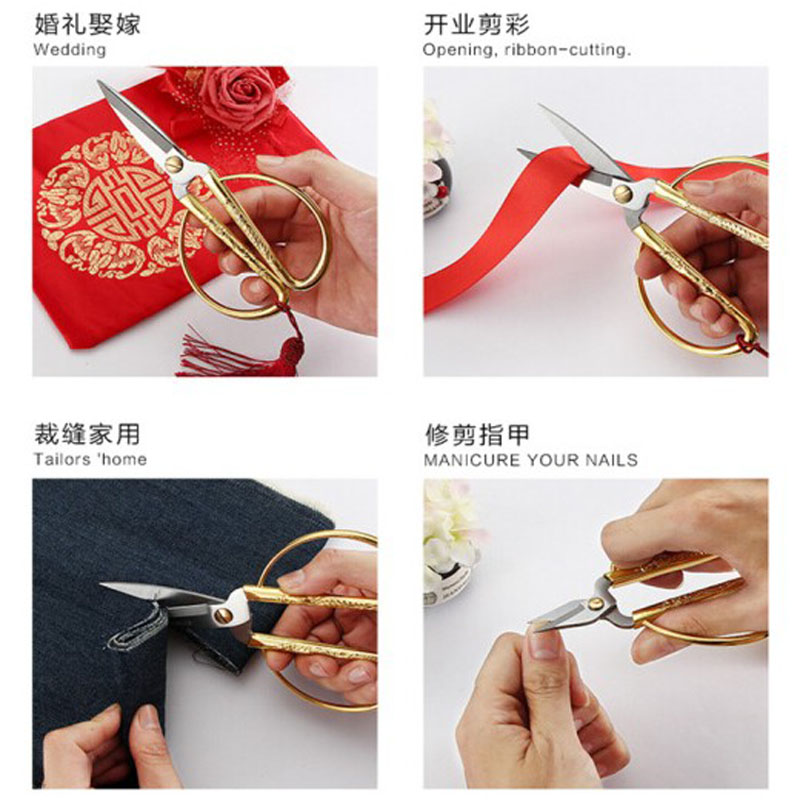 婚礼娶嫁
Wedding

开业剪彩
Opening, ribbon-cutting.

裁缝家用
Tailors 'home

修剪指甲
MANICURE YOUR NAILS