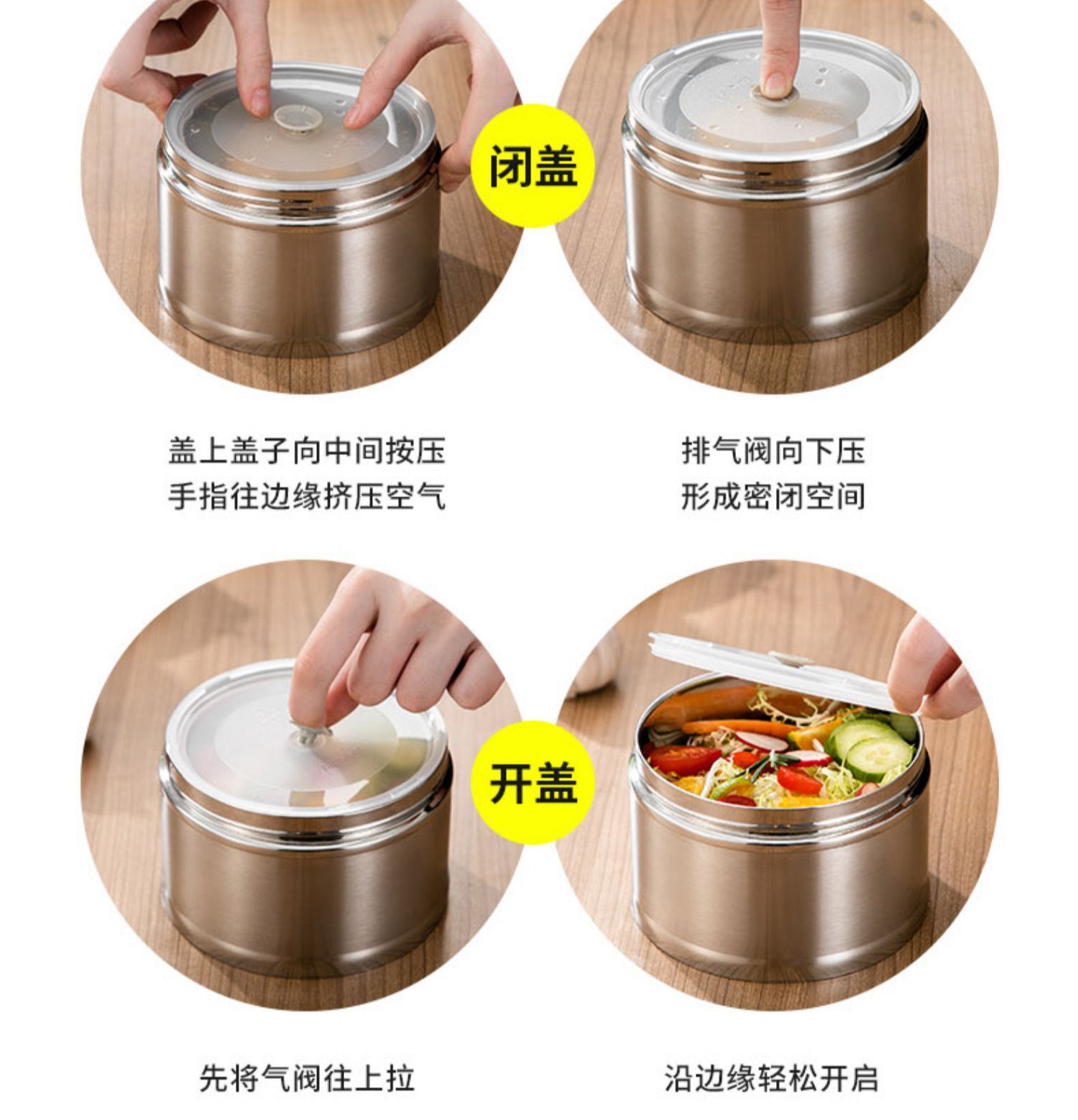 闭盖

盖上盖子向中间按压
手指往边缘挤压空气

排气阀向下压
形成密闭空间

开盖

先将气阀往上拉

沿边缘轻松开启