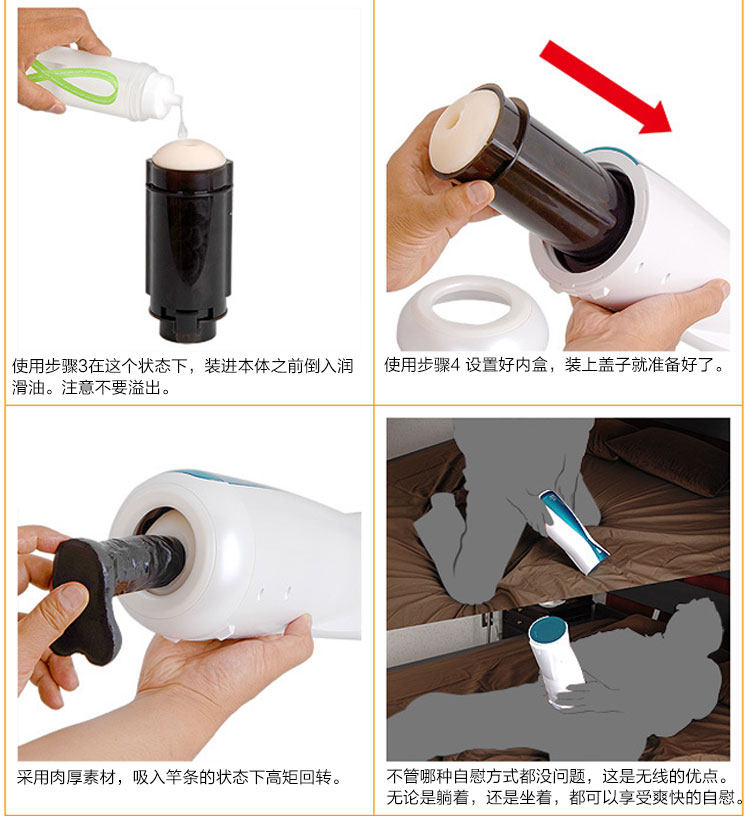 使用步骤3在这个状态下，装进本体之前倒入润滑油。注意不要溢出。

使用步骤4 设置好内盒，装上盖子就准备好了。

采用肉厚素材，吸入竿条的状态下高矩回转。

不管哪种自慰方式都没问题，这是无线的优点。无论是躺着，还是坐着，都可以享受爽快的自慰。