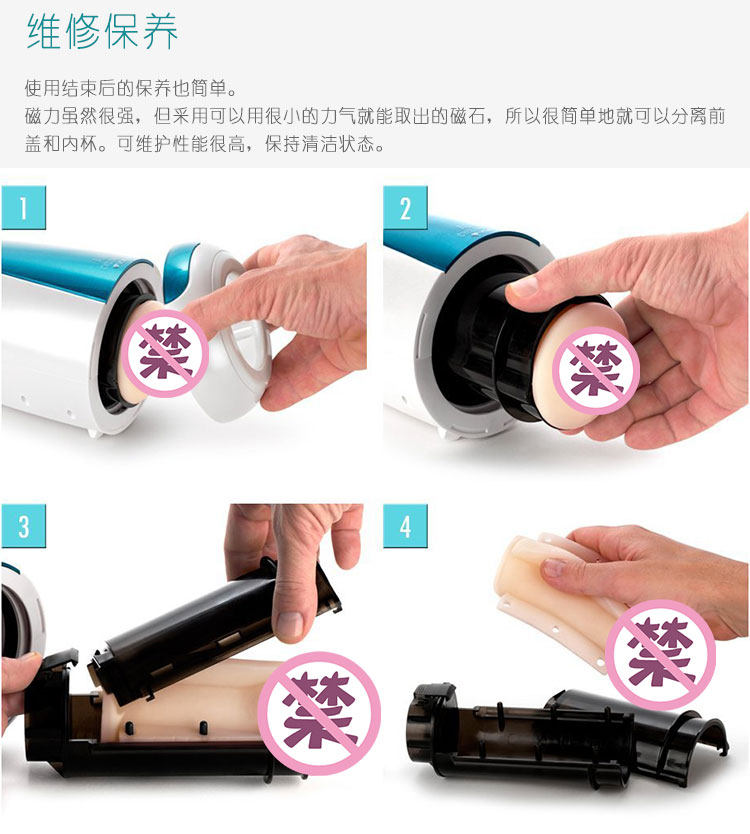 维修保养

使用结束后的保养也简单。
磁力虽然很强，但采用可以用很小的力气就能取出的磁石，所以很简单地就可以分离前盖和内杯。可维护性能很高，保持清洁状态。

1

禁

2

禁

3

禁

4

禁