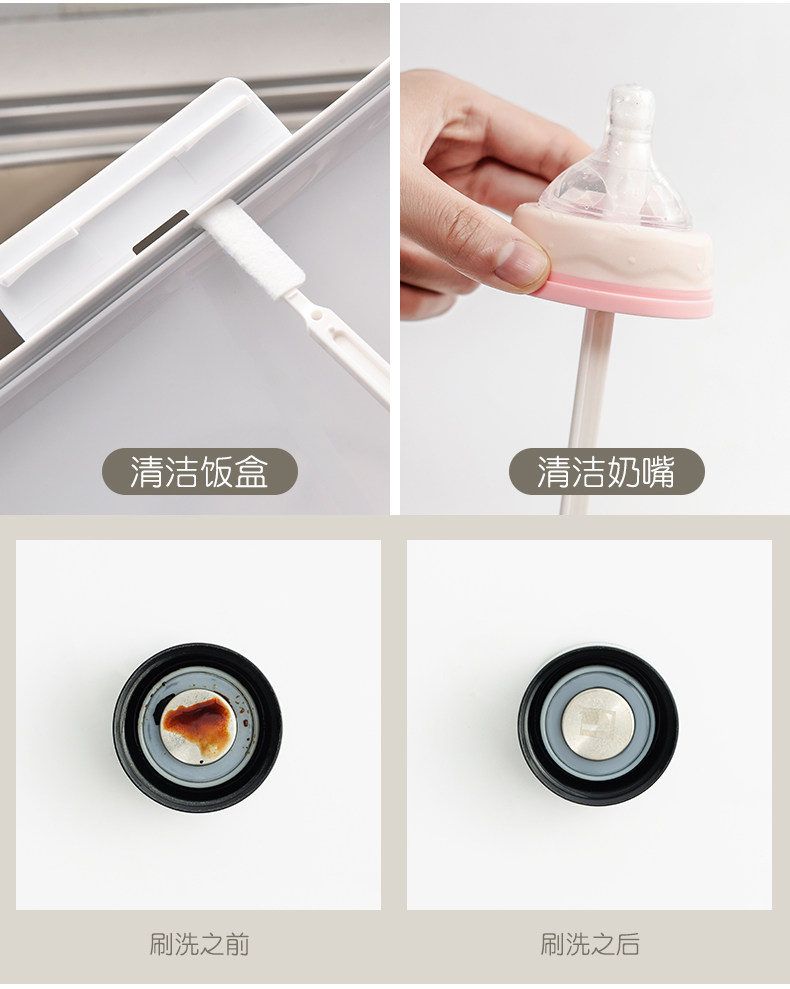 清洁饭盒

清洁奶嘴

刷洗之前

刷洗之后