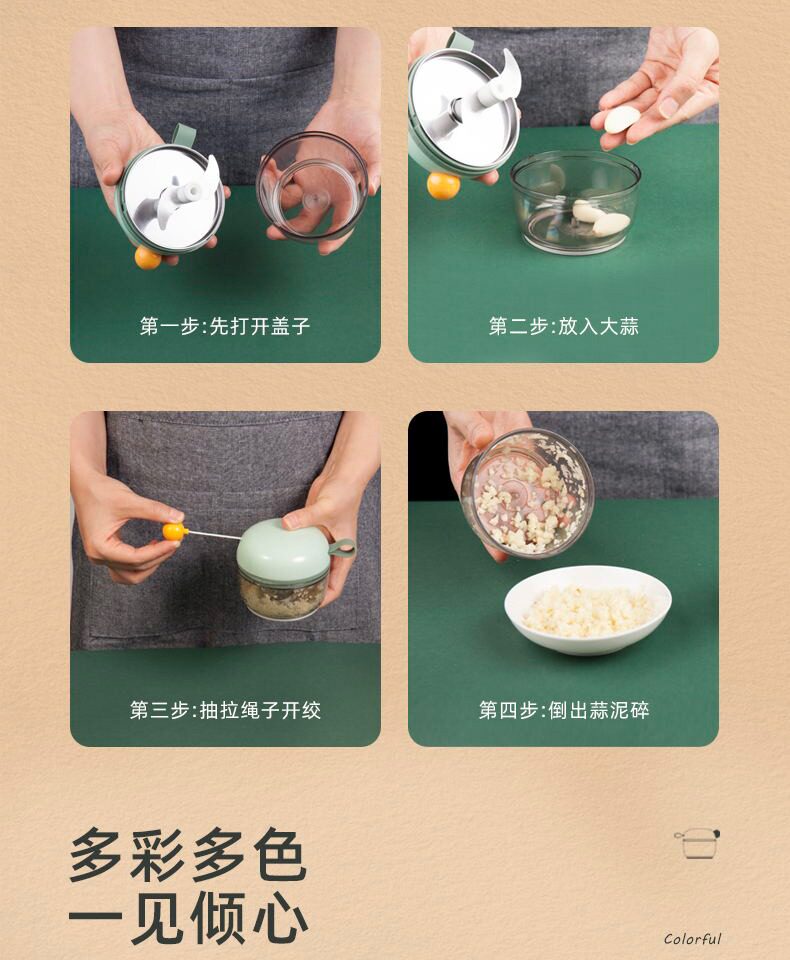 第一步:先打开盖子

第二步:放入大蒜

第三步:抽拉绳子开绞

第四步:倒出蒜泥碎

多彩多色
一见倾心

Colorful