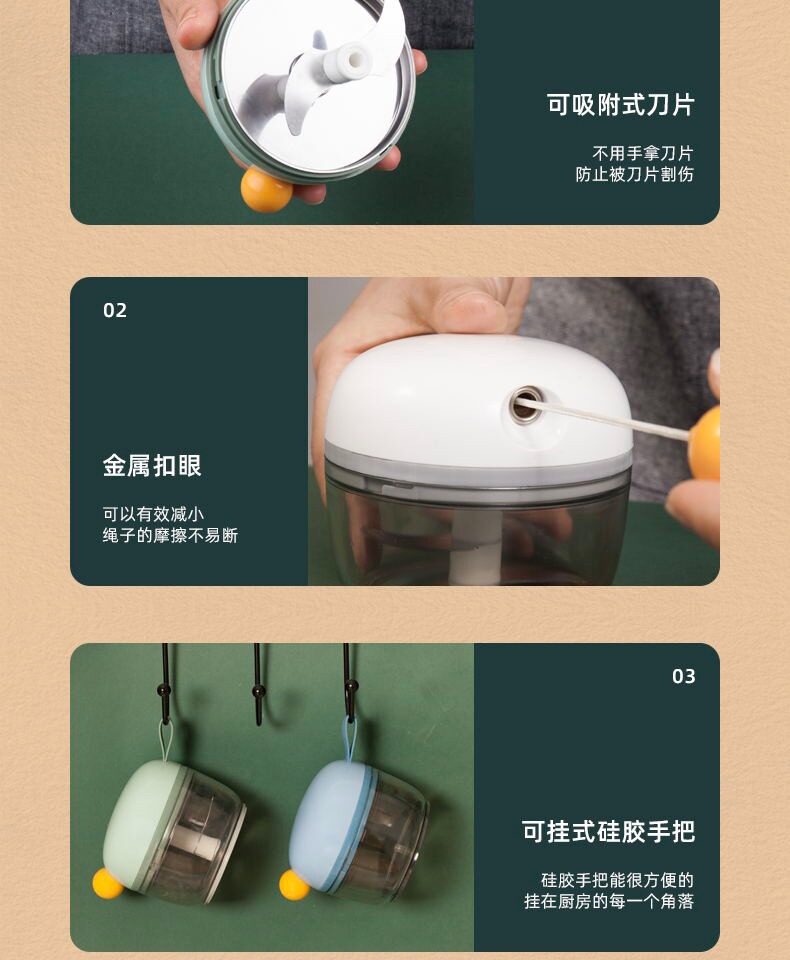 可吸附式刀片

不用手拿刀片
防止被刀片割伤

02

金属扣眼

可以有效减小
绳子的摩擦不易断

03

可挂式硅胶手把

硅胶手把能很方便的
挂在厨房的每一个角落