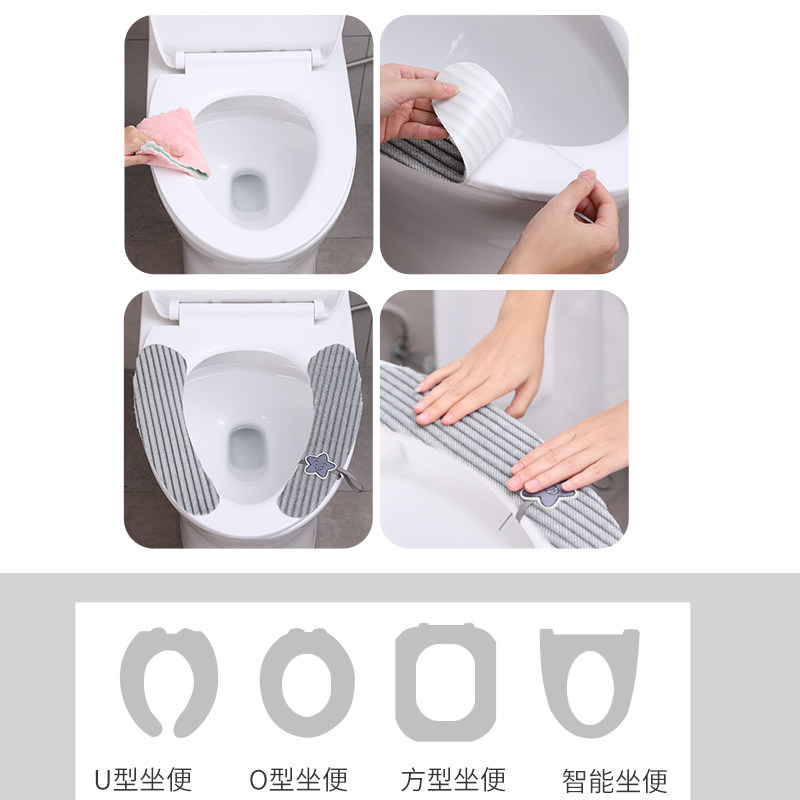 U型坐便 O型坐便 方型坐便 智能坐便