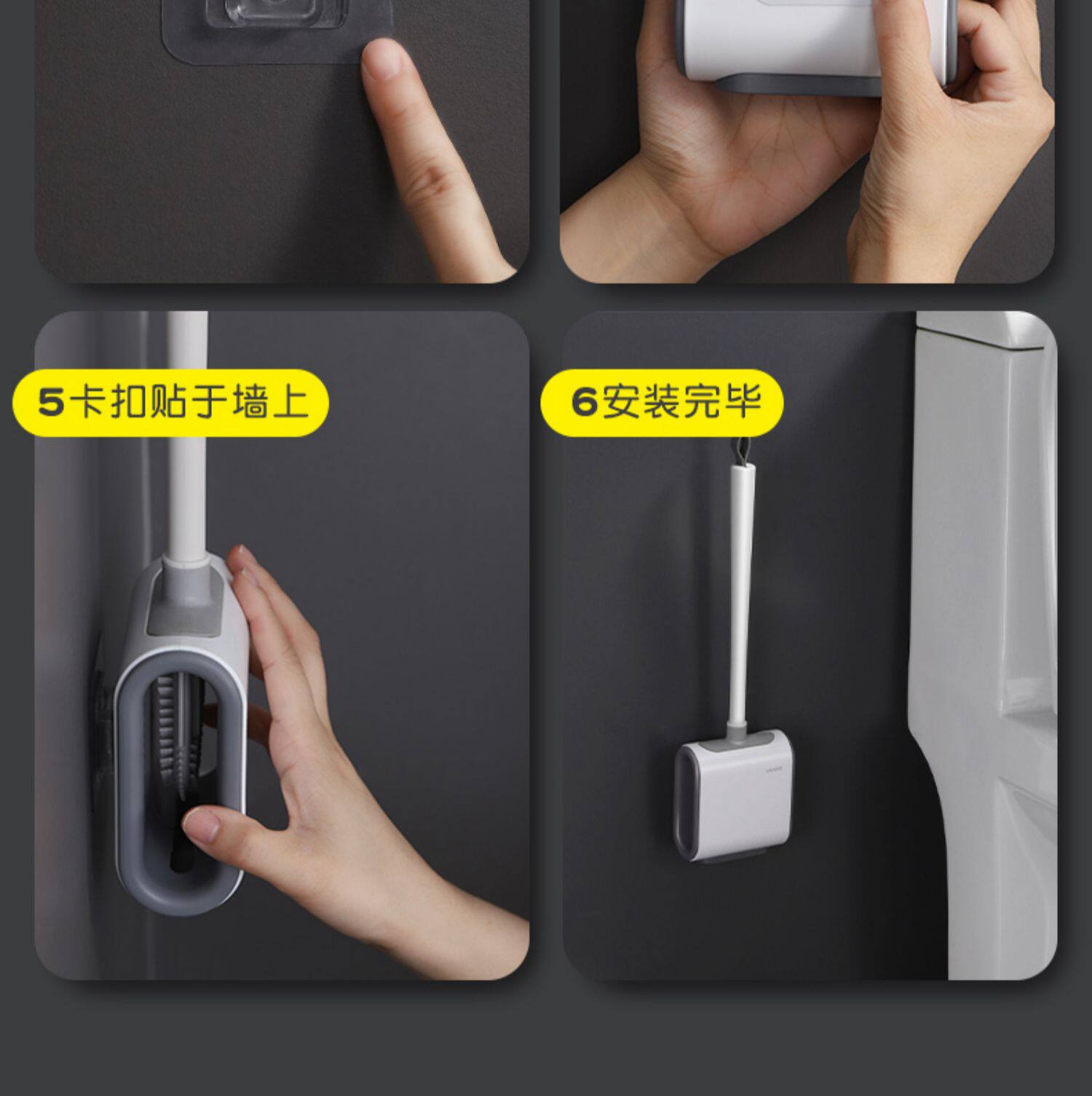 5卡扣贴于墙上

6安装完毕