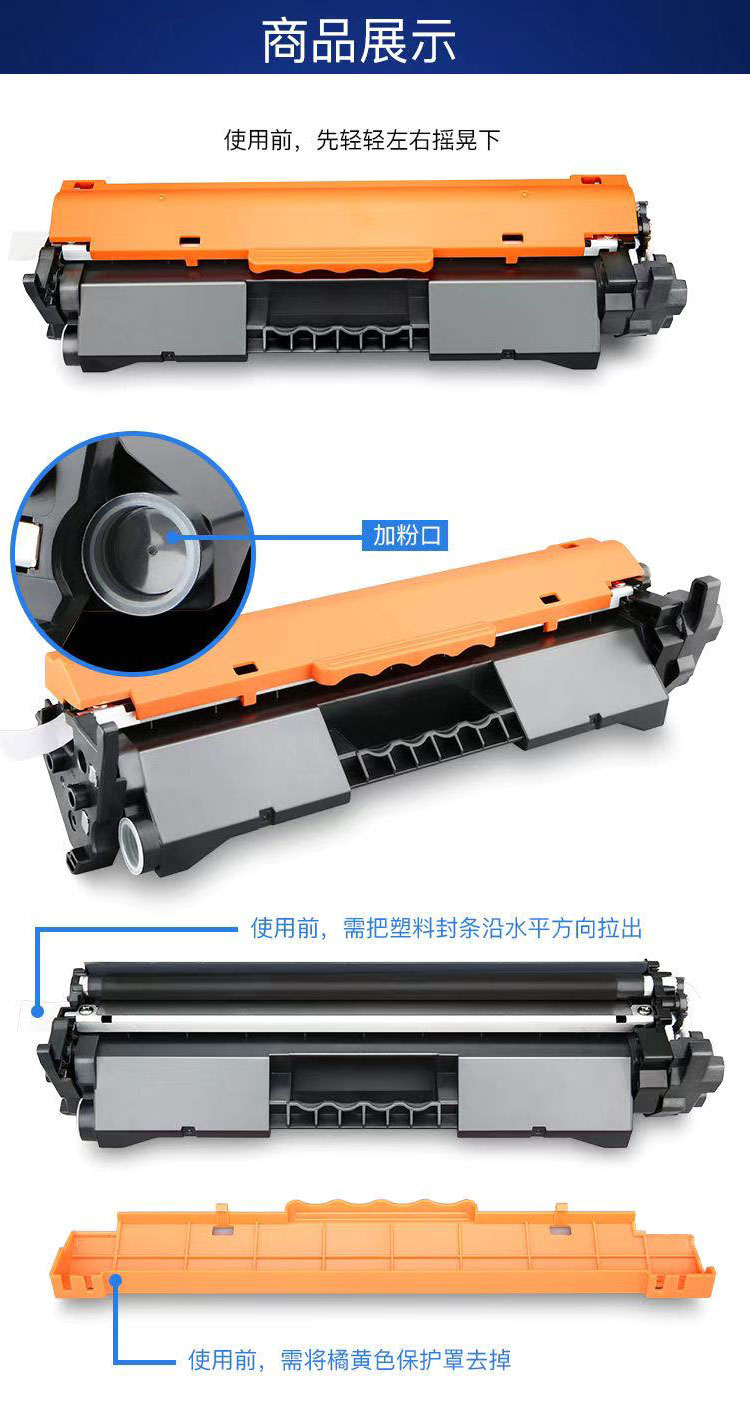 商品展示

使用前，先轻轻左右摇晃下

加粉口

使用前，需把塑料封条沿水平方向拉出

使用前，需将橘黄色保护罩去掉