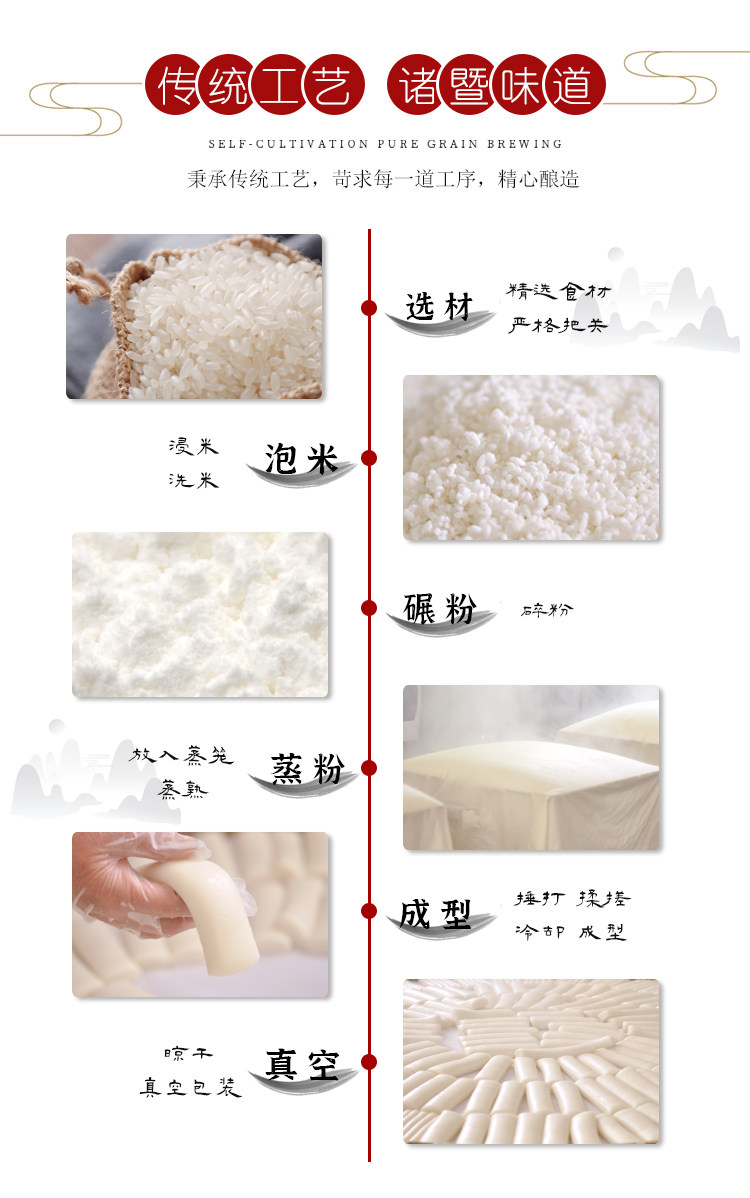 传统工艺 诸暨味道

SELF-CULTIVATION PURE GRAIN BREWING

秉承传统工艺，苛求每一道工序，精心酿造

选材

精选食材
严格把关

浸米
洗米

泡米

碾粉

碎粉

放入蒸笼
蒸熟

蒸粉

成型

捶打 揉搓
冷却 成型

晾干
真空包装

真空