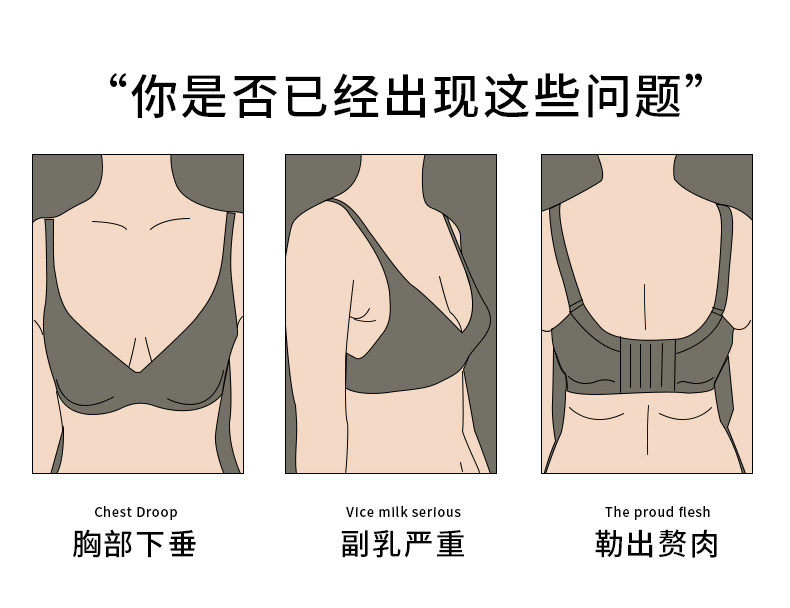 “你是否已经出现这些问题”

Chest Droop
胸部下垂

Vice milk serious
副乳严重

The proud flesh
勒出赘肉