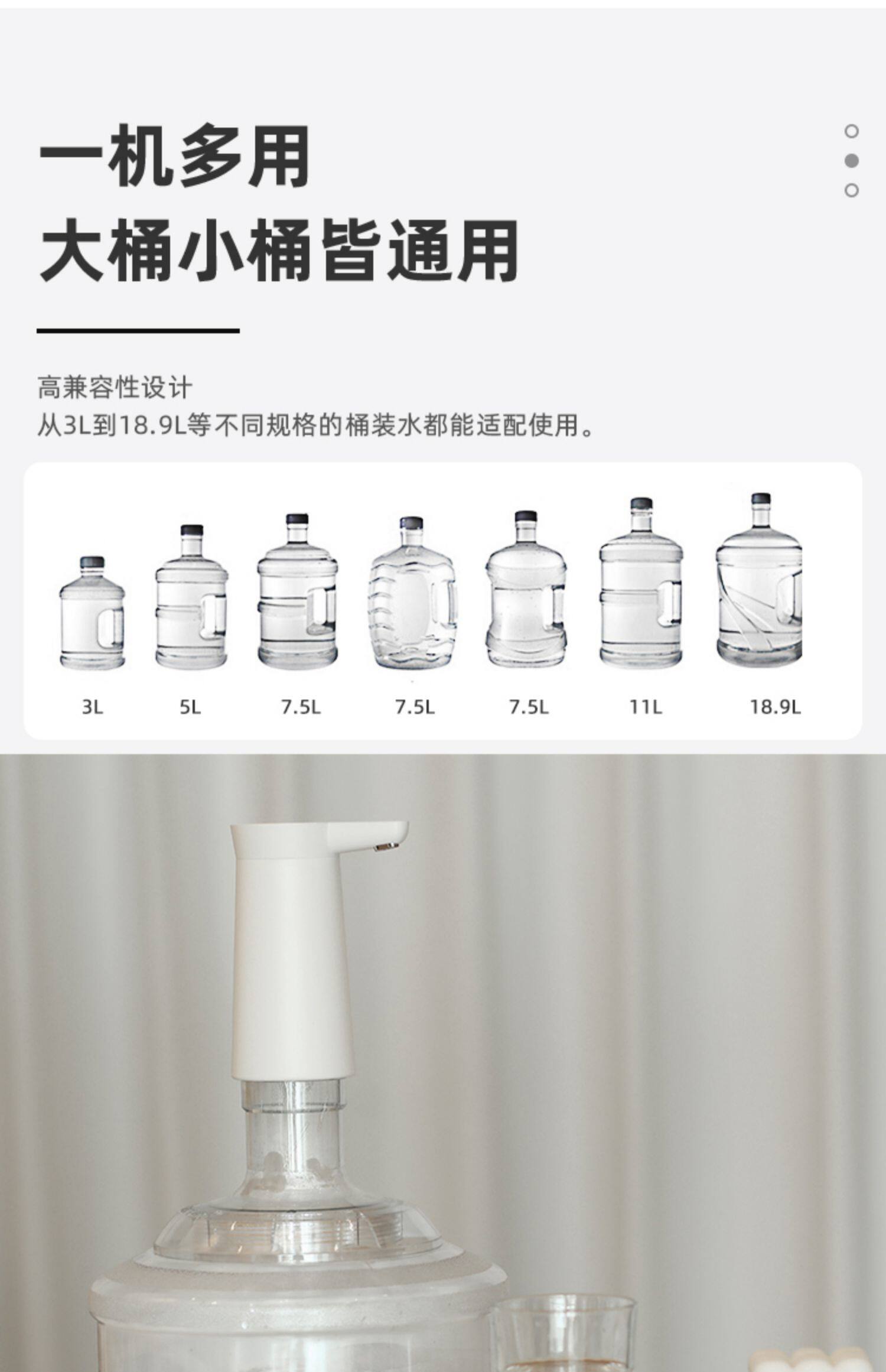 一机多用
大桶小桶皆通用

高兼容性设计
从3L到18.9L等不同规格的桶装水都能适配使用。

3L 5L 7.5L 7.5L 7.5L 11L 18.9L