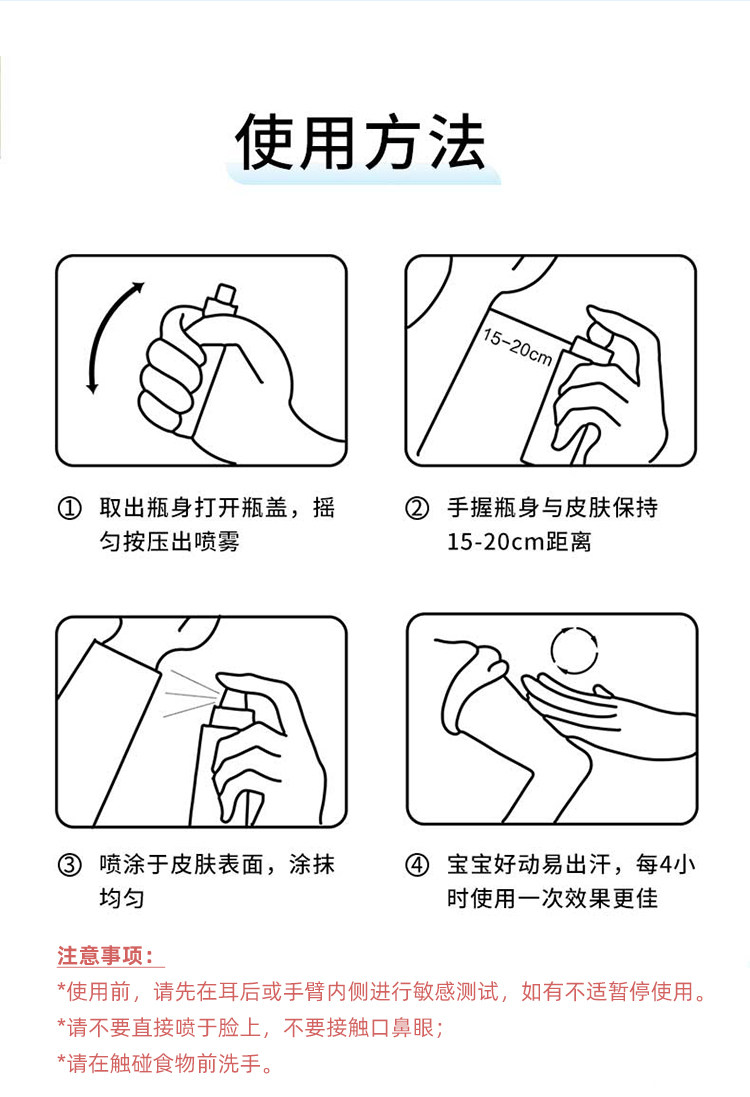 使用方法

15~20cm

① 取出瓶身打开瓶盖，摇匀按压出喷雾

② 手握瓶身与皮肤保持15-20cm距离

③ 喷涂于皮肤表面，涂抹均匀

④ 宝宝好动易出汗，每4小时使用一次效果更佳

注意事项：
*使用前，请先在耳后或手臂内侧进行敏感测试，如有不适暂停使用。
*请不要直接喷于脸上，不要接触口鼻眼；
*请在触碰食物前洗手。