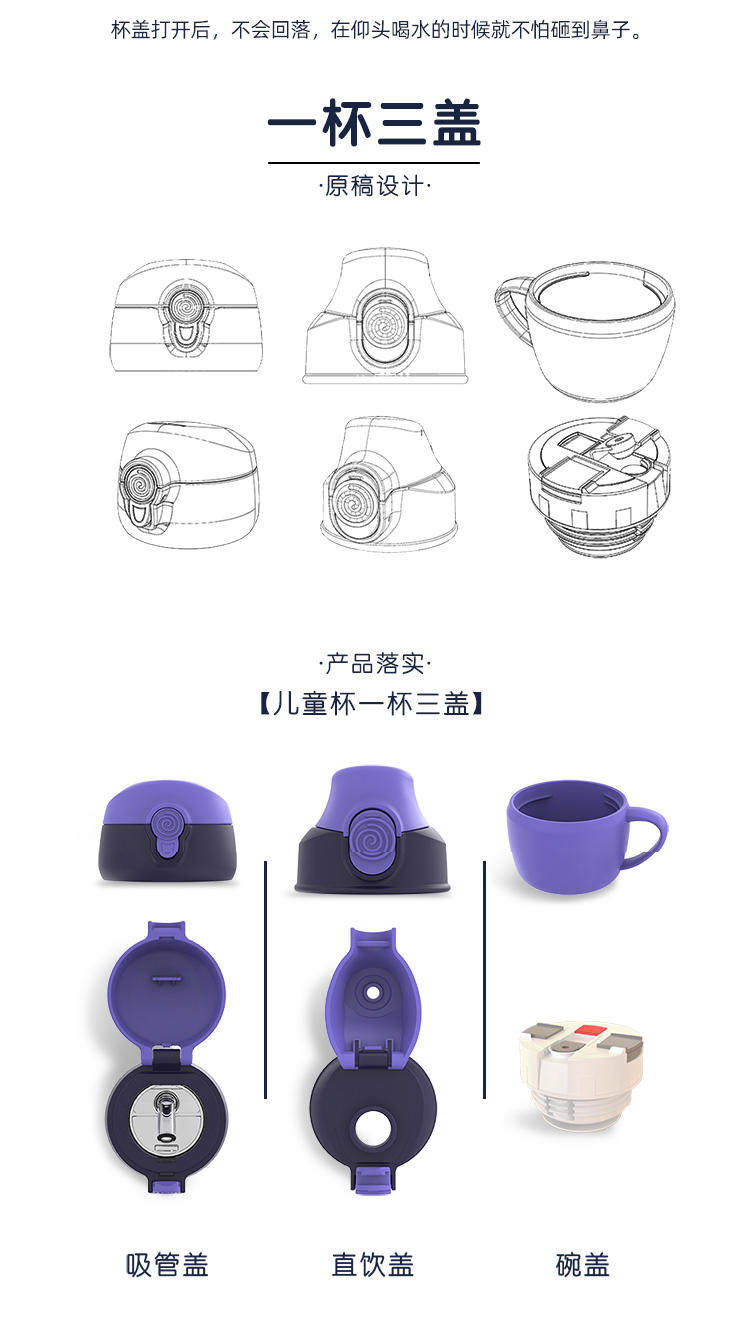 杯盖打开后，不会回落，在仰头喝水的时候就不怕砸到鼻子。

一杯三盖

·原稿设计·

·产品落实·

【儿童杯一杯三盖】

吸管盖

直饮盖

碗盖