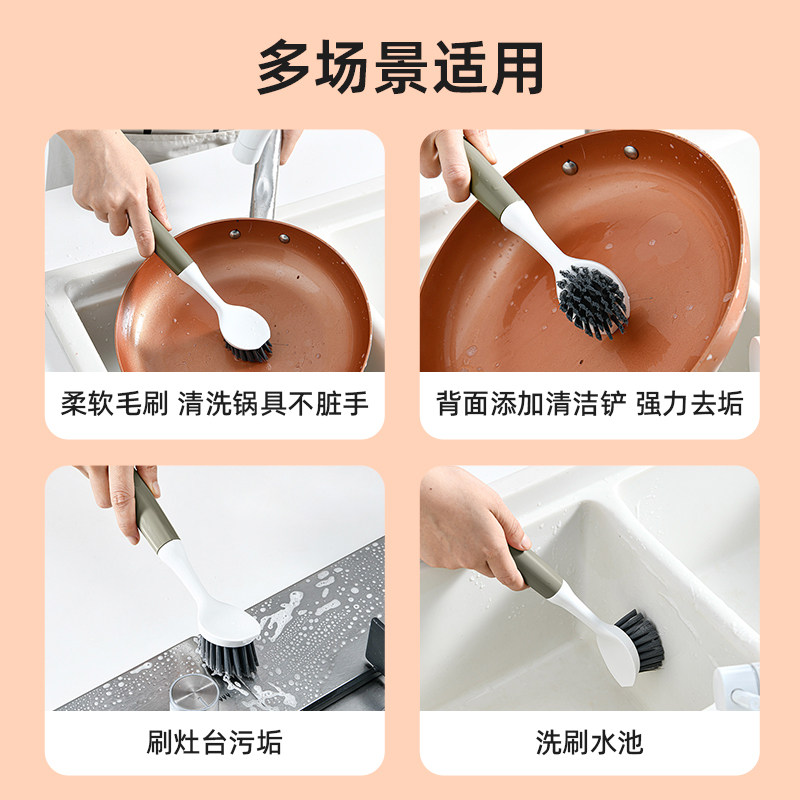 多场景适用

柔软毛刷 清洗锅具不脏手

背面添加清洁铲 强力去垢

刷灶台污垢

洗刷水池